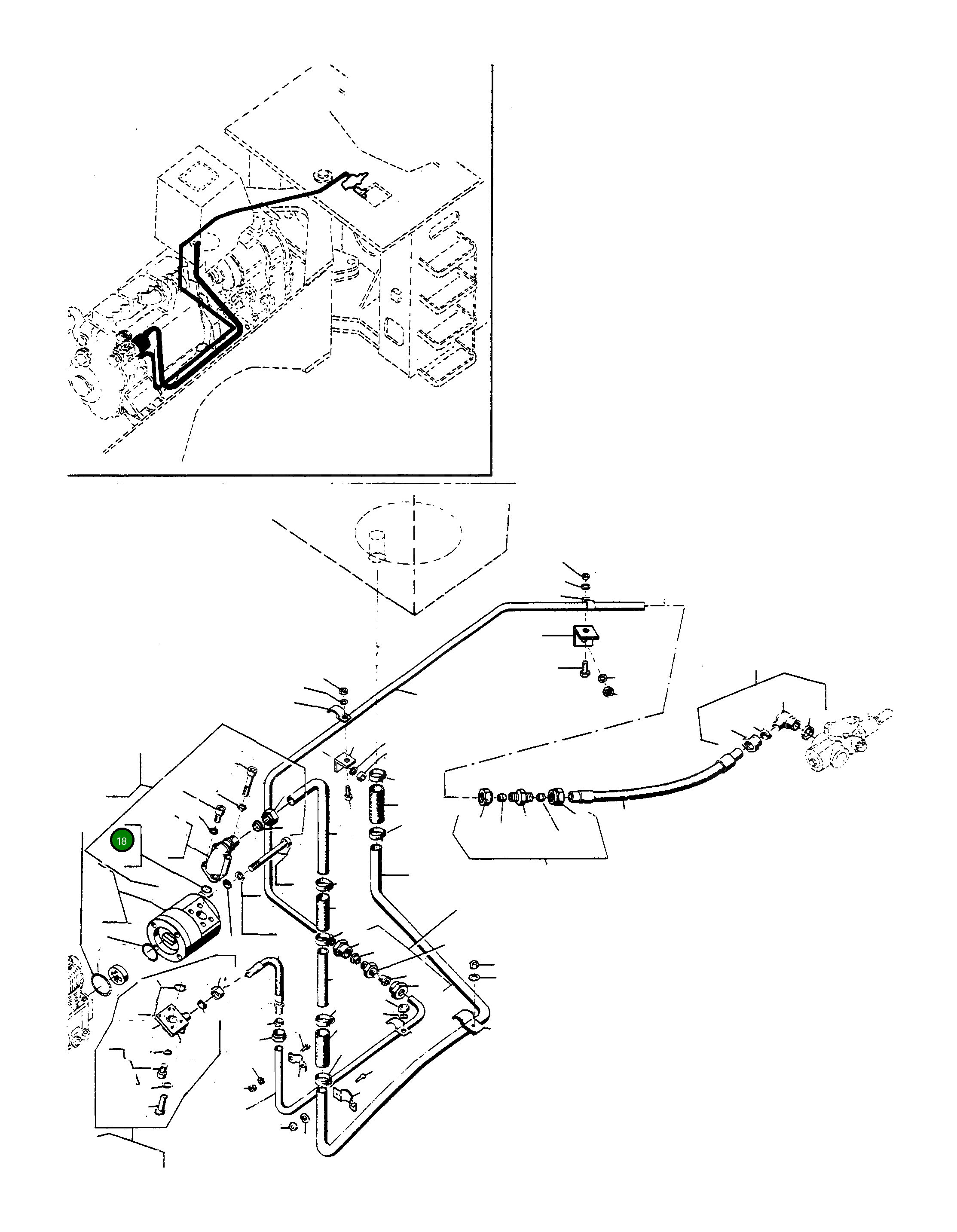 18