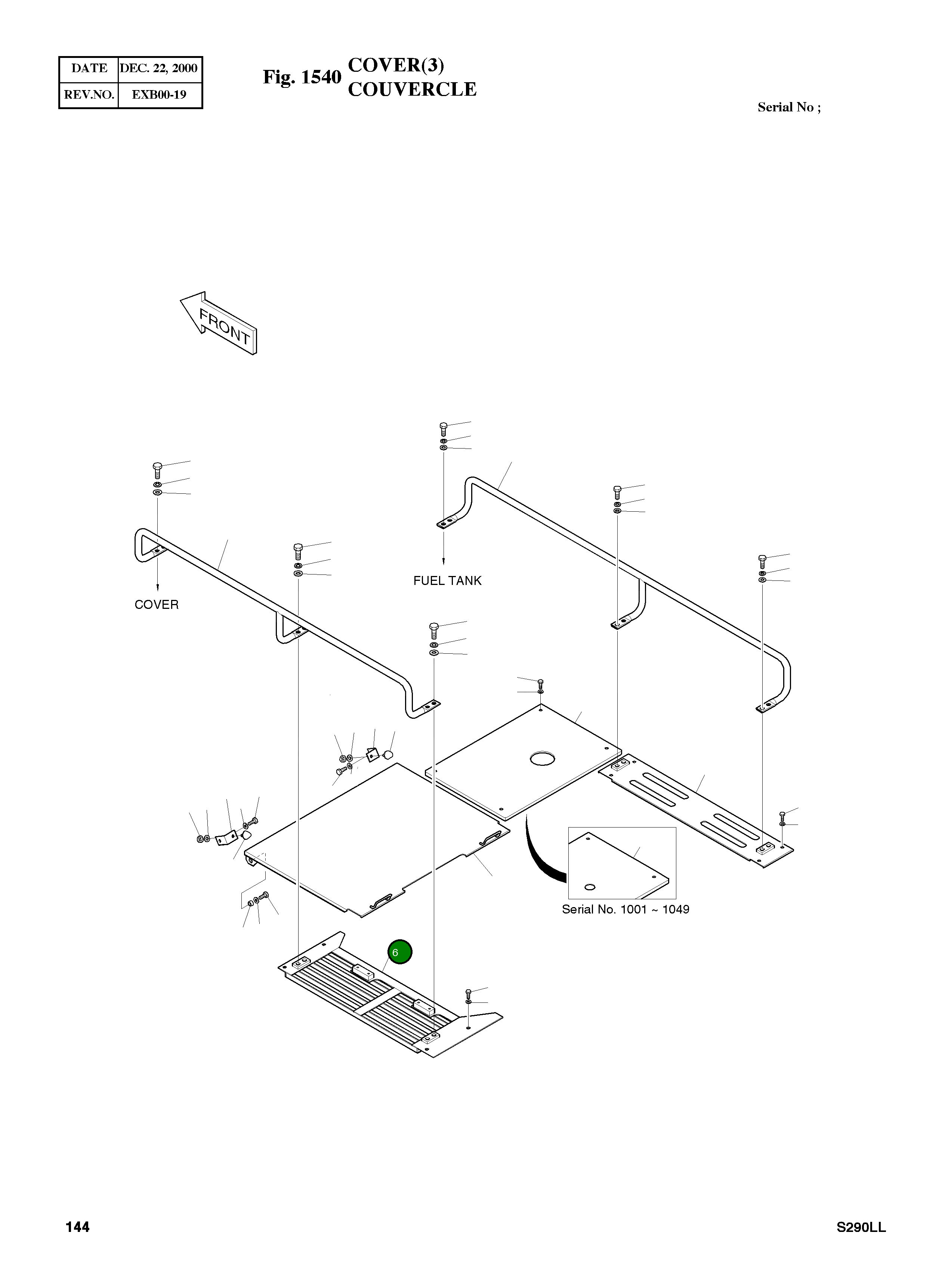 | DATE | DEC. 22, 2000 |
|---|---|
| REV.NO. | EXB00-19 |

Fig. 1540 COVER(3)
COUVERCLE

Serial No ;

FRONT

FUEL TANK

COVER

Serial No. 1001 ~ 1049

6

144

S290LL