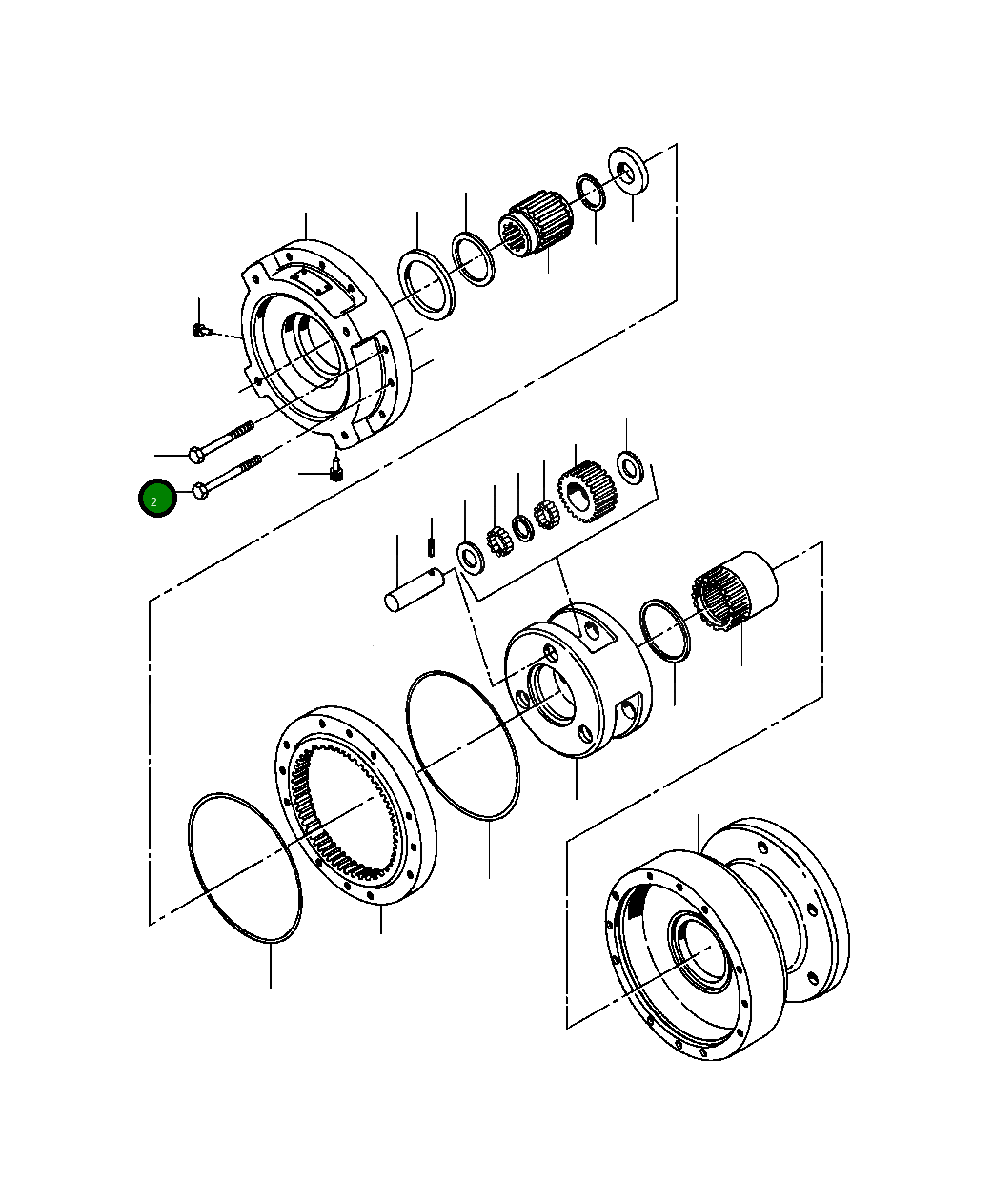 2