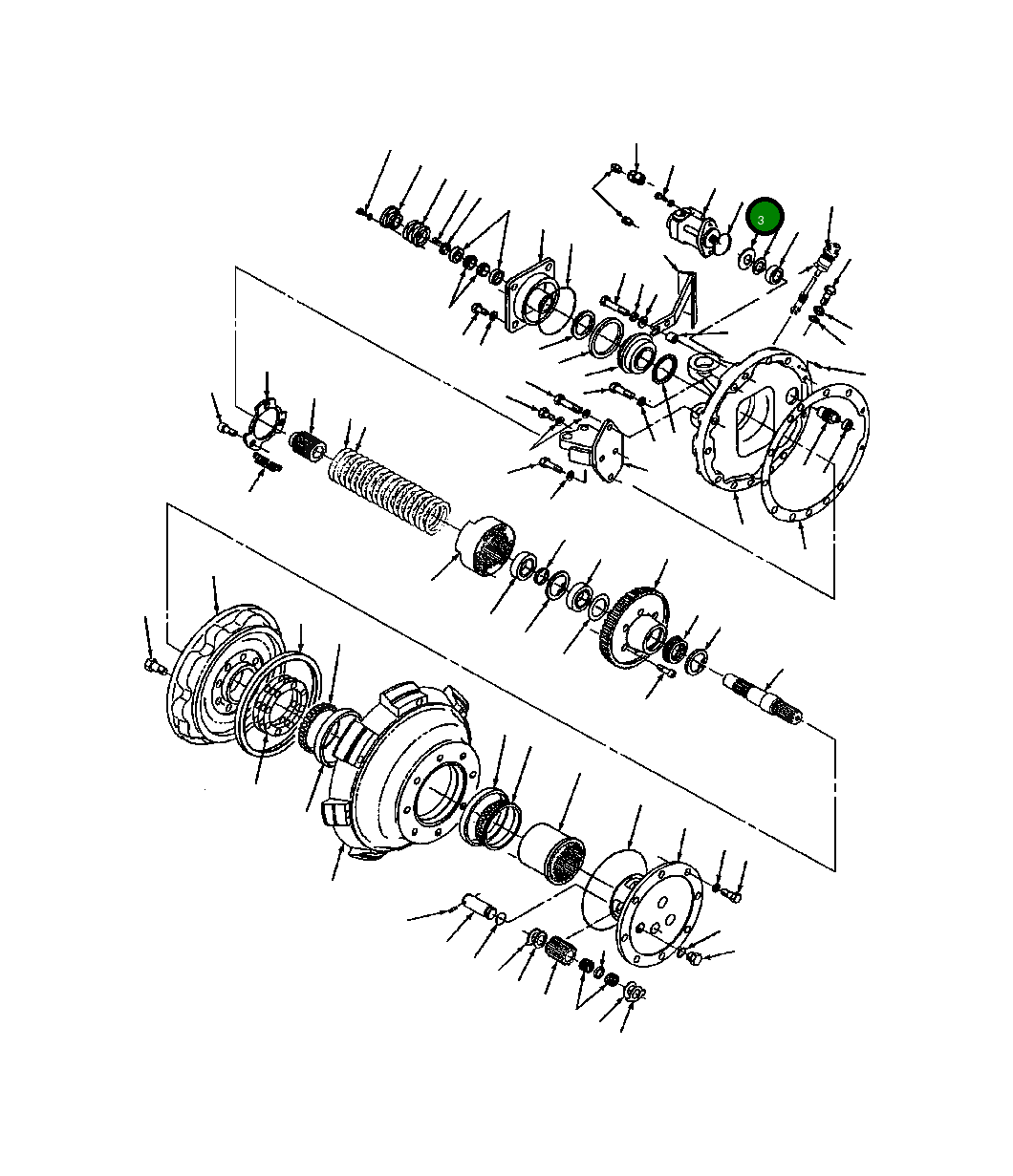 3