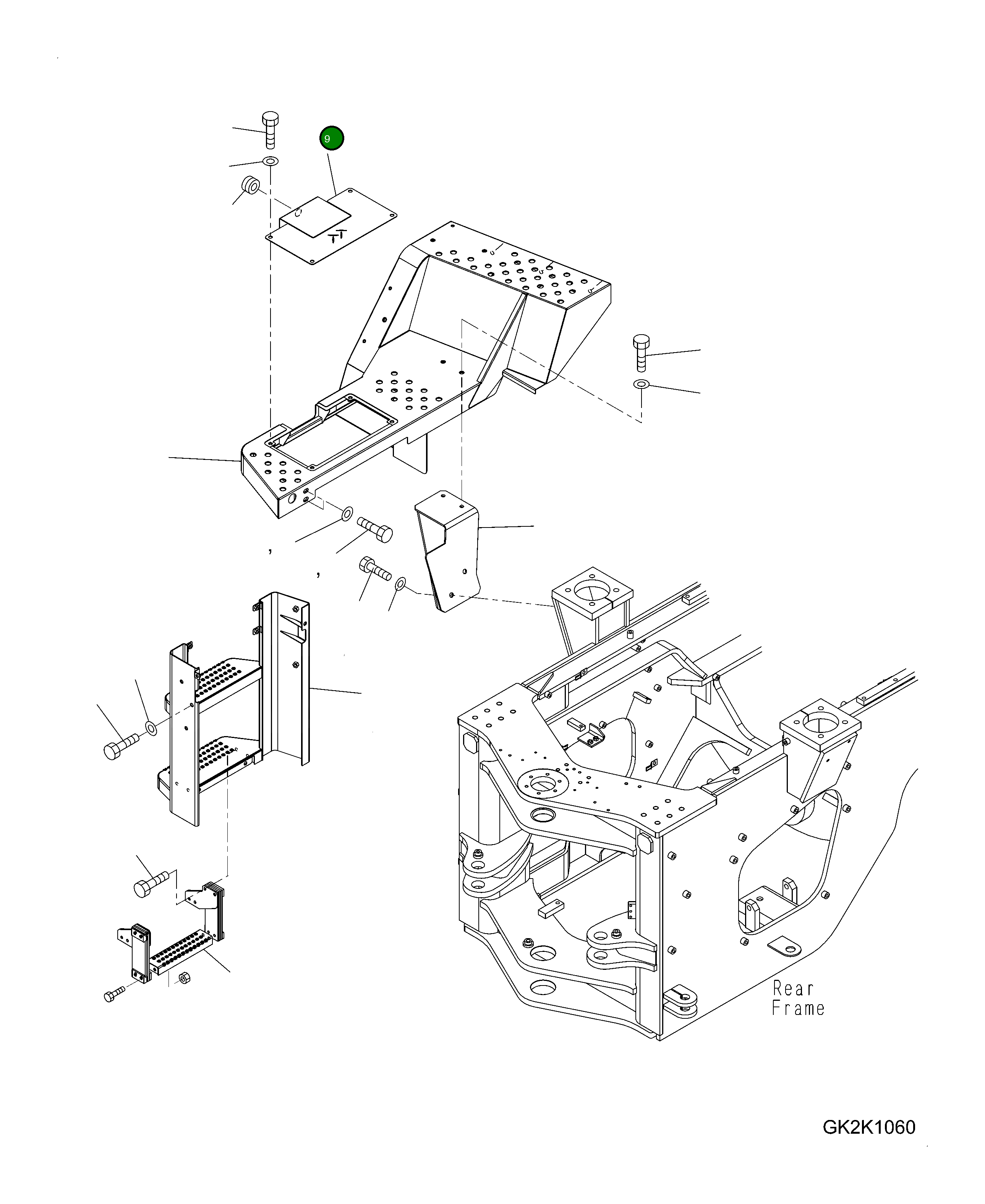 9

Rear
Frame

GK2K1060