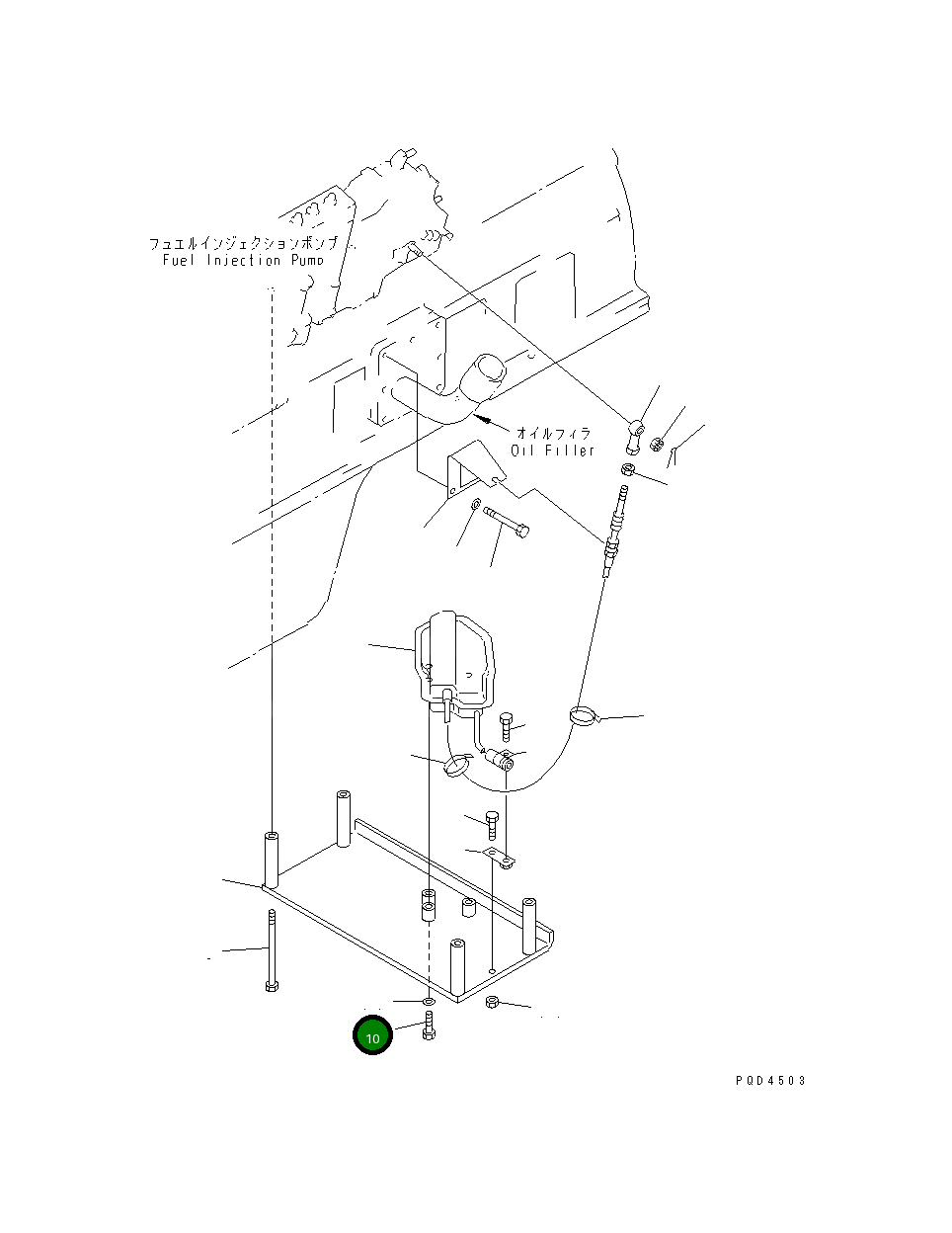 フュエルインジェクションポンプ
Fuel Injection Pump

オイルフィラ
Oil Filler

10

PQD4503