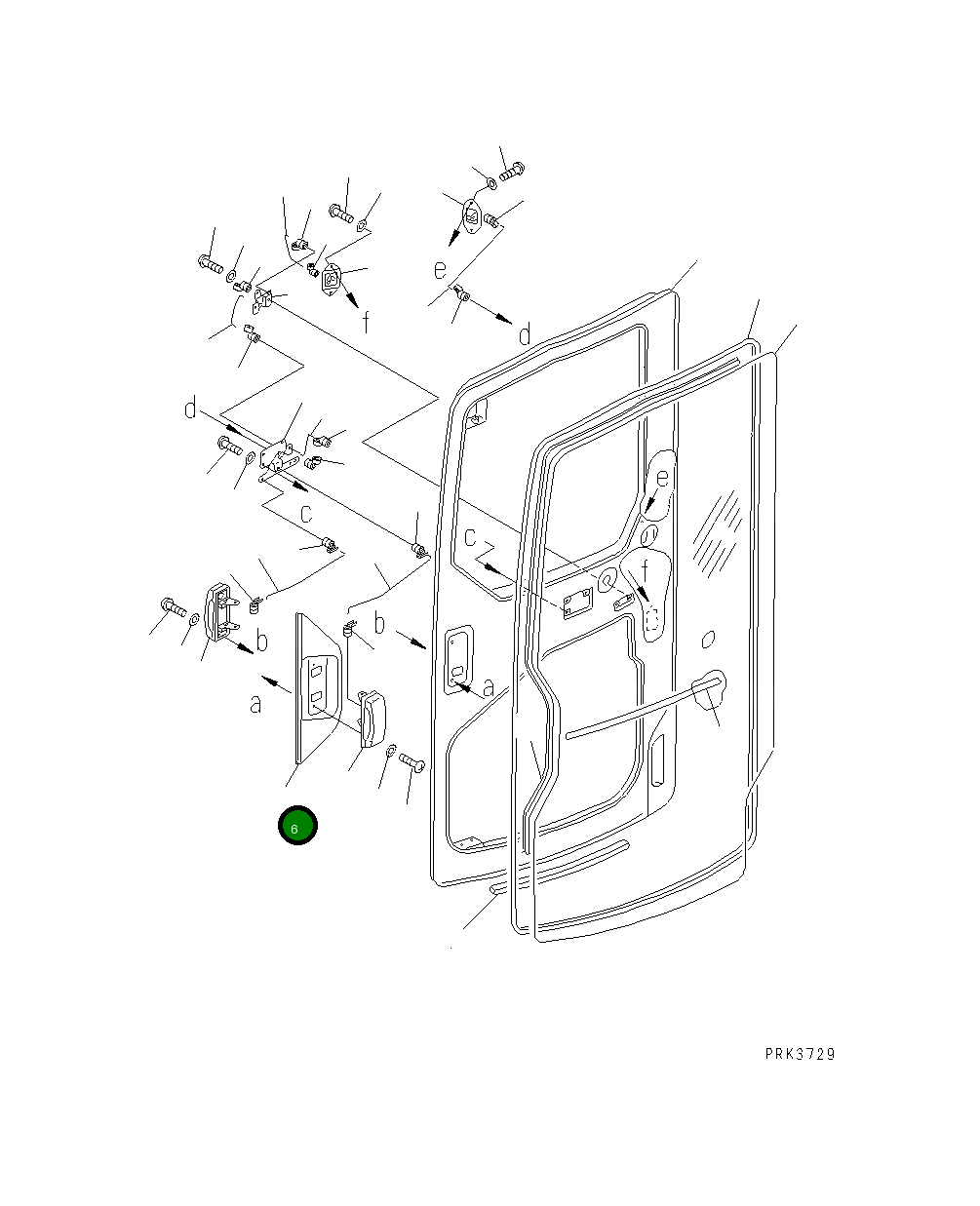 e
f
d
d
c
c
e
f
b
b
a
a
6
PRK3729