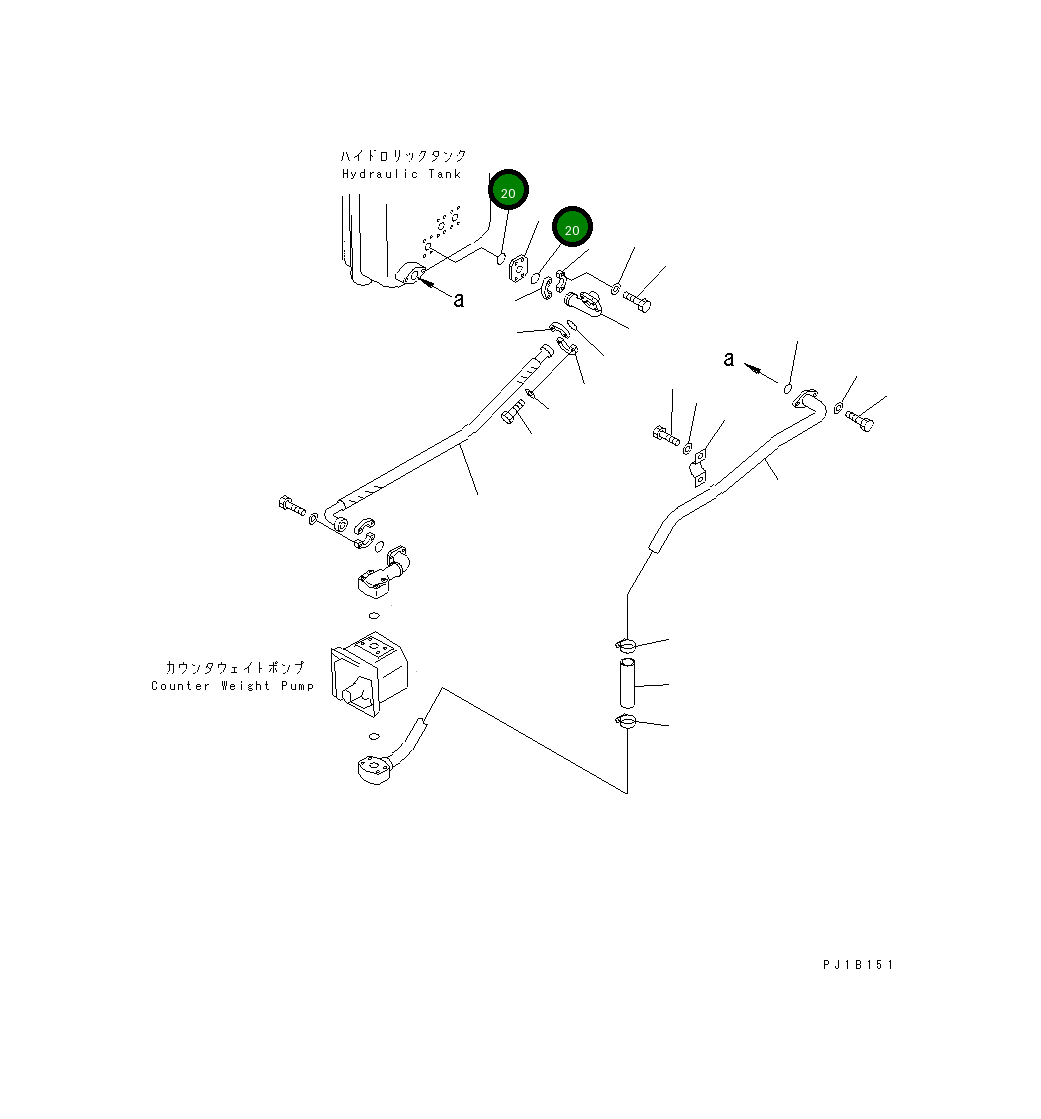 ハイドロリックタンク
Hydraulic Tank

20

20

a

a

カウンタウェイトポンプ
Counter Weight Pump

PJ1B151