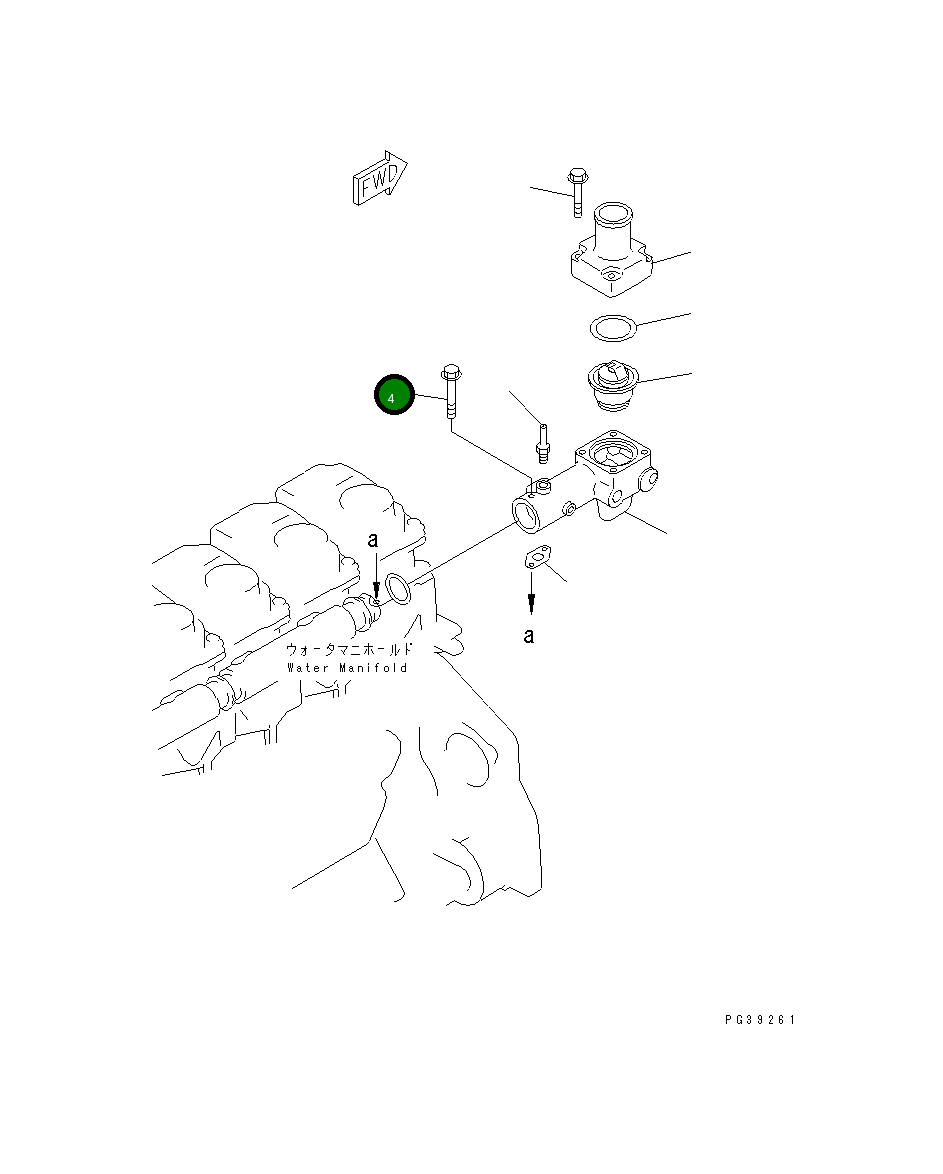 FWD

4

a

a

ウォータマニホールド
Water Manifold

PG39261