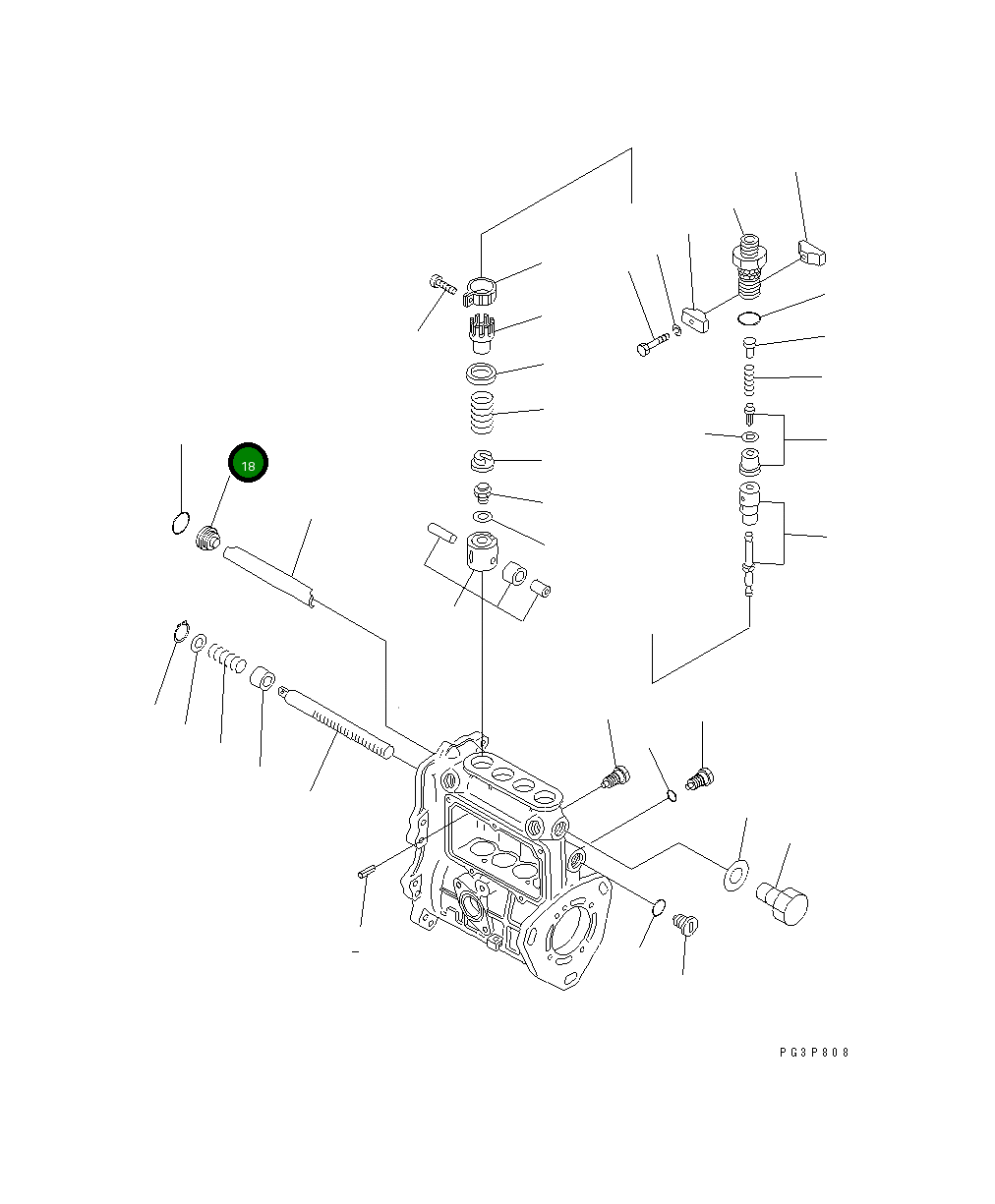 18

PG3P808