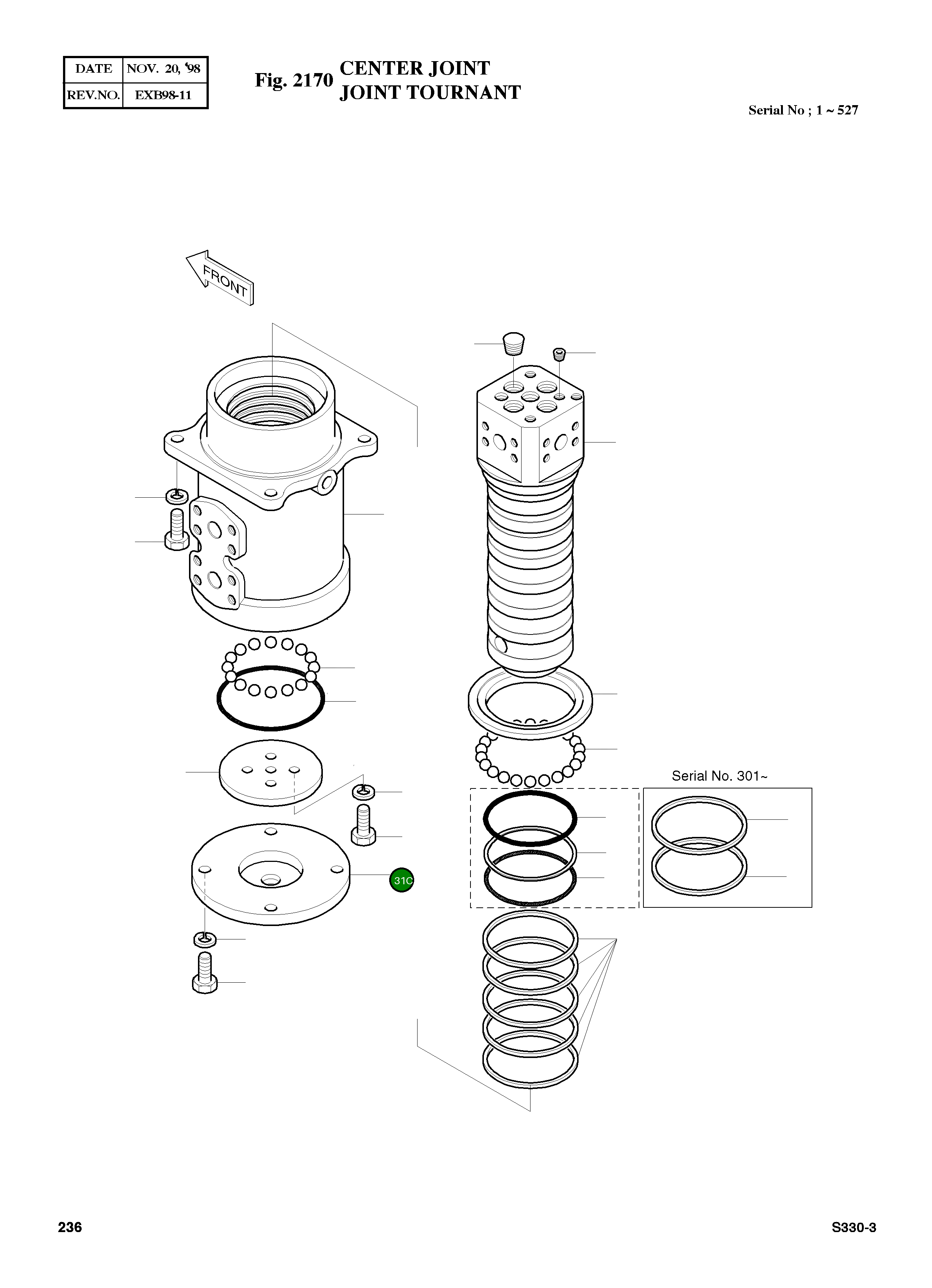 | DATE | NOV. 20, '98 |
|---|---|
| REV.NO. | EXB98-11 |

Fig. 2170 CENTER JOINT
JOINT TOURNANT

Serial No ; 1 ~ 527

FRONT

Serial No. 301~

31C

236

S330-3