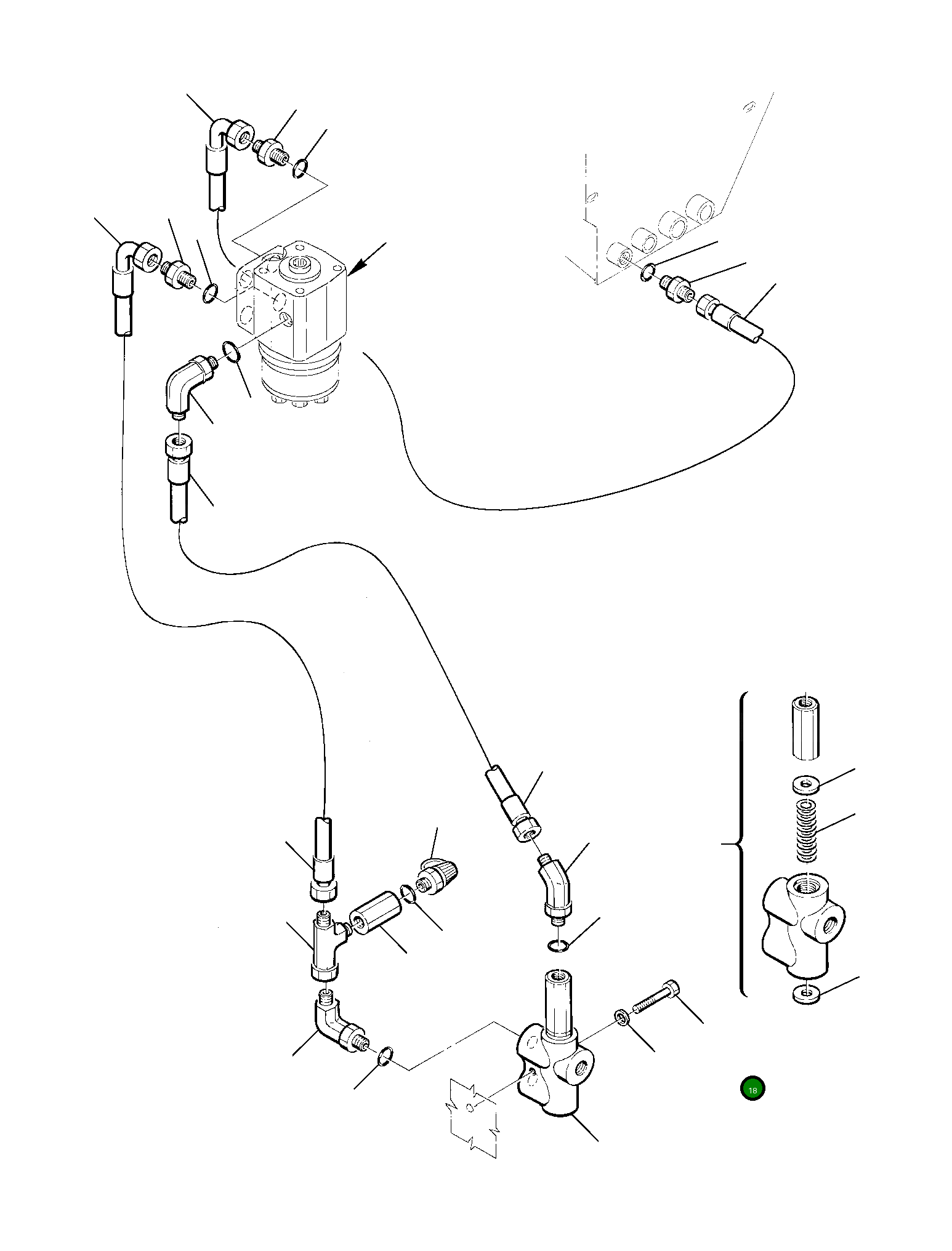 18