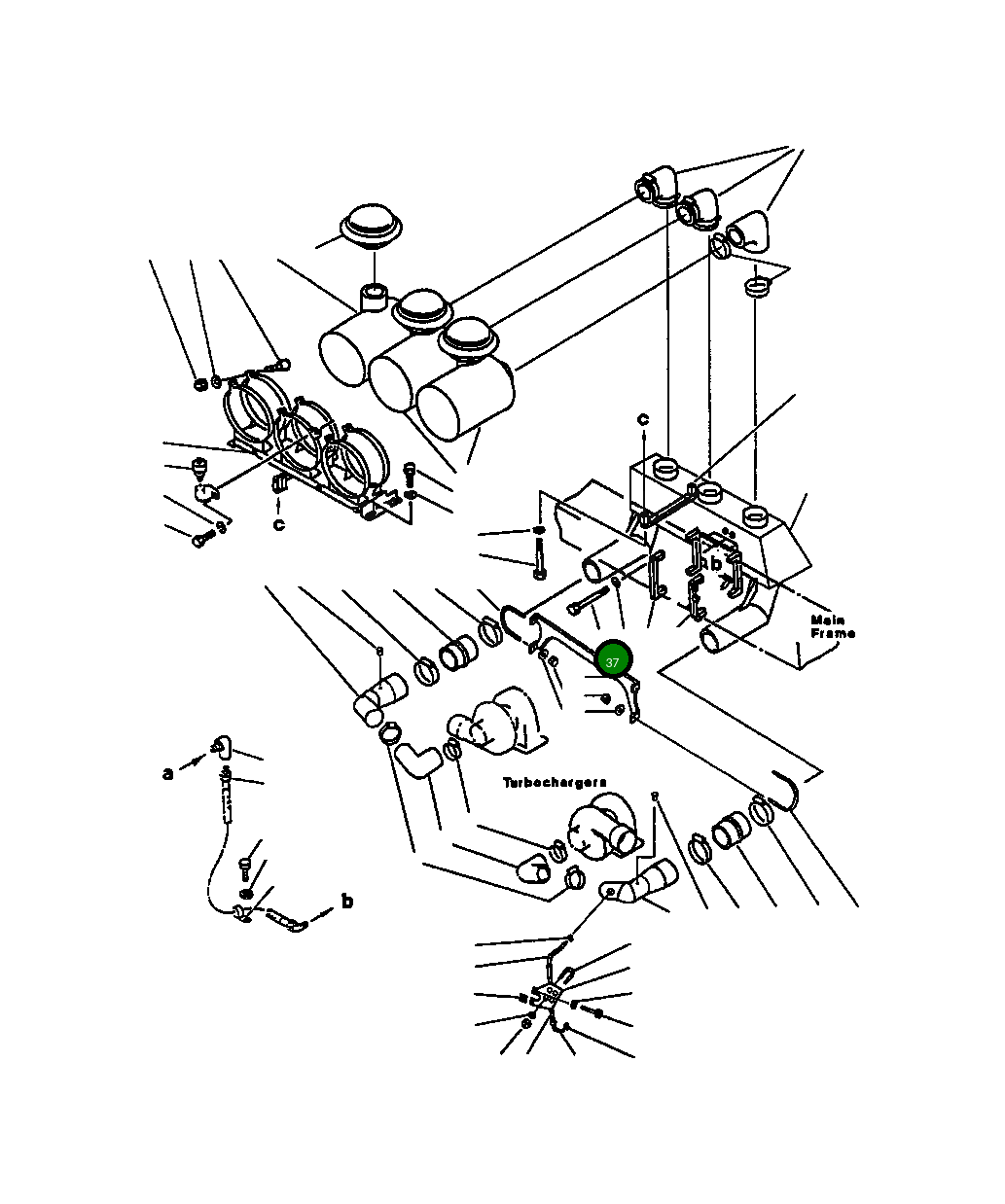 c

c

b

Main Frame

37

a

Turbochargers

b