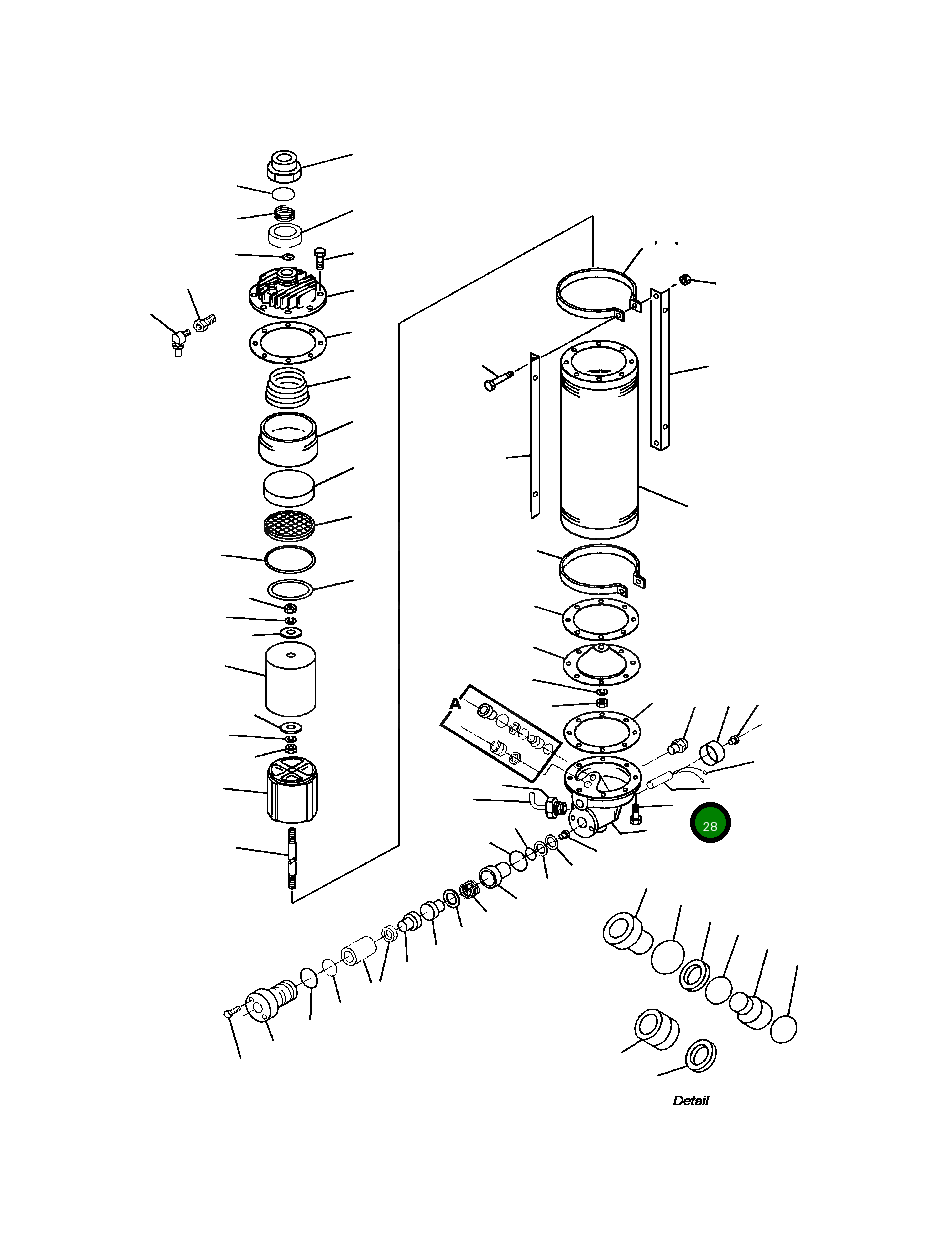 A

28

Detail