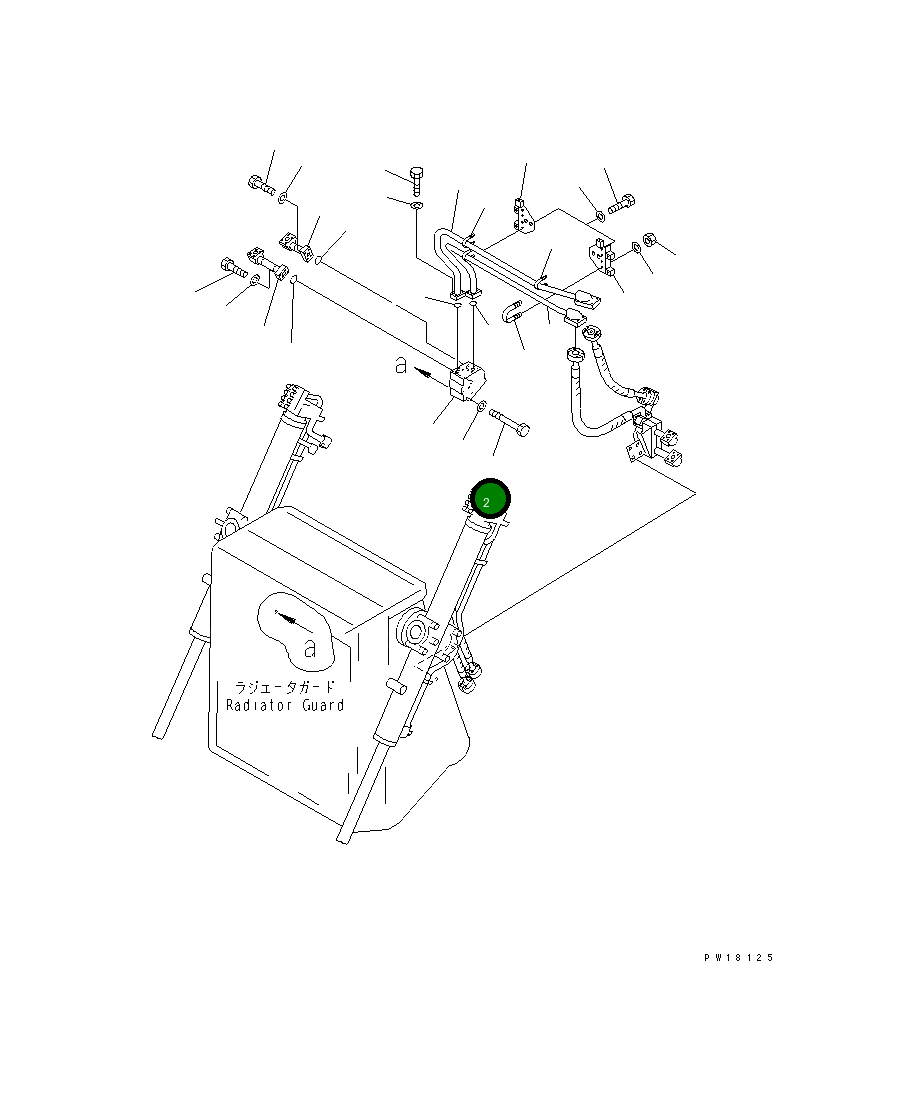 a

2

a

ラジエータガード
Radiator Guard

PW18125