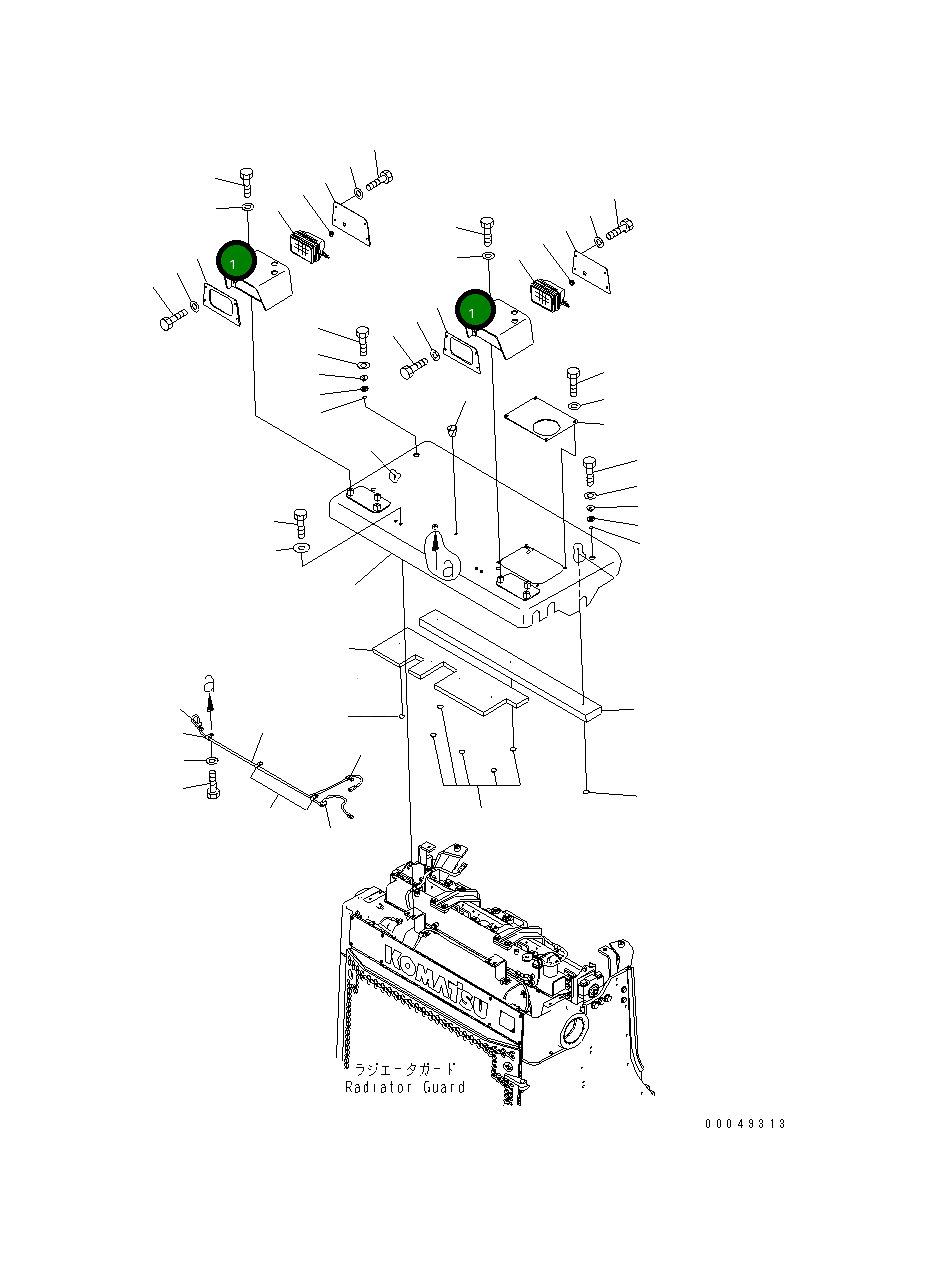 1
1
a
a
KOMATSU
ラジエータガード
Radiator Guard
00049313