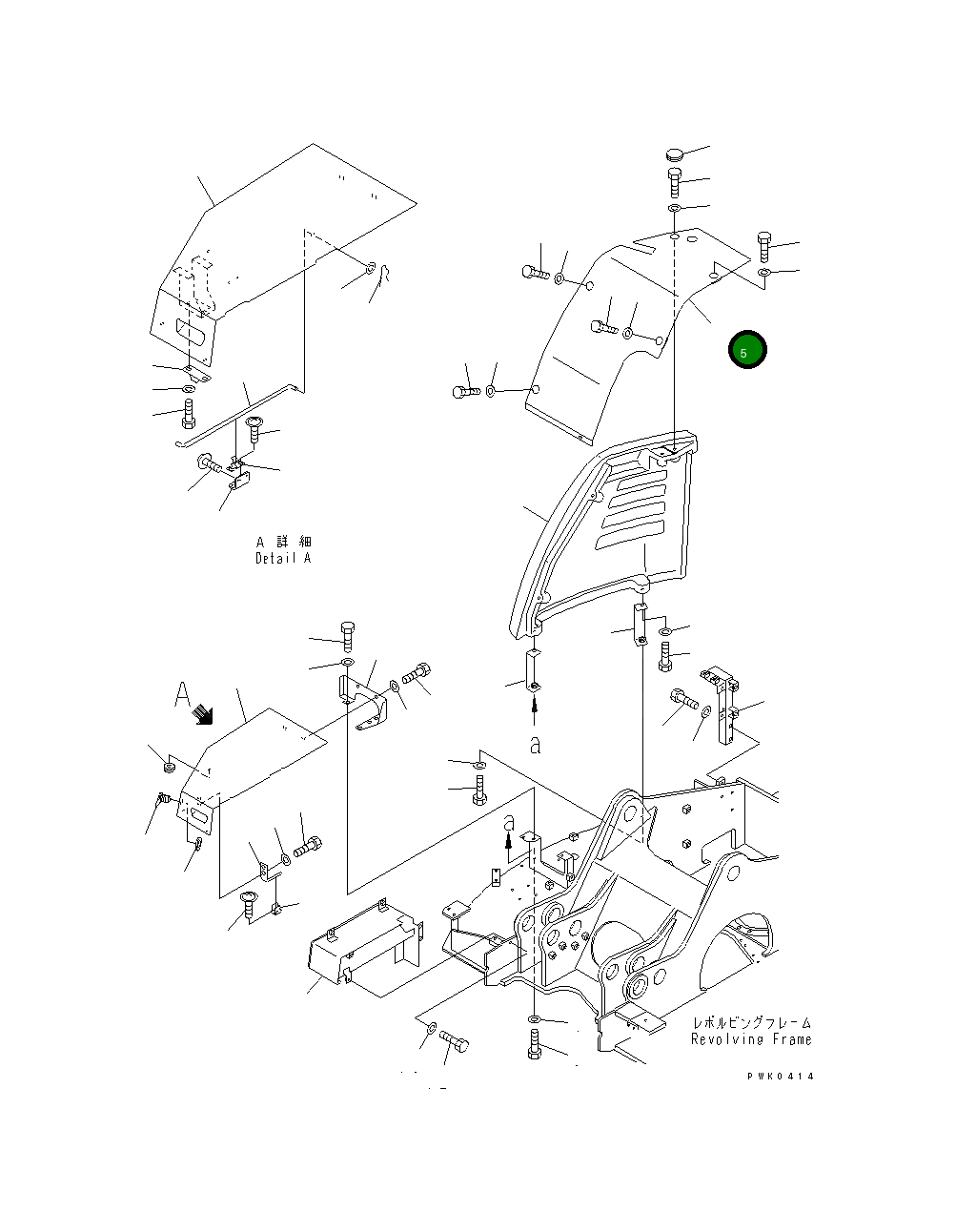 5

A 詳 細
Detail A

A

a

a

レボルビングフレーム
Revolving Frame

PWK0414