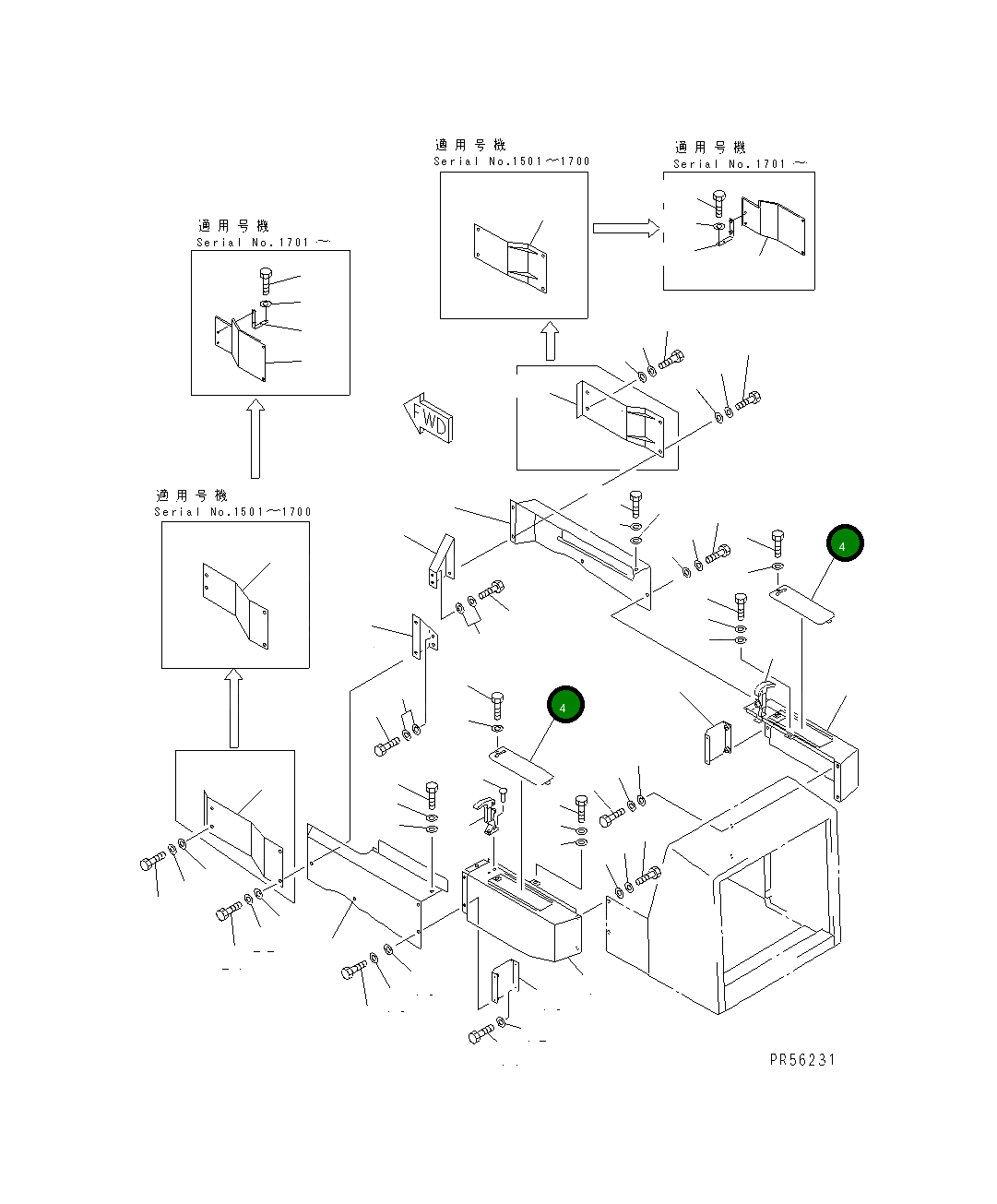 適用号機
Serial No.1501〜1700

適用号機
Serial No.1701〜

適用号機
Serial No.1701〜

FWD

適用号機
Serial No.1501〜1700

4

4

PR56231