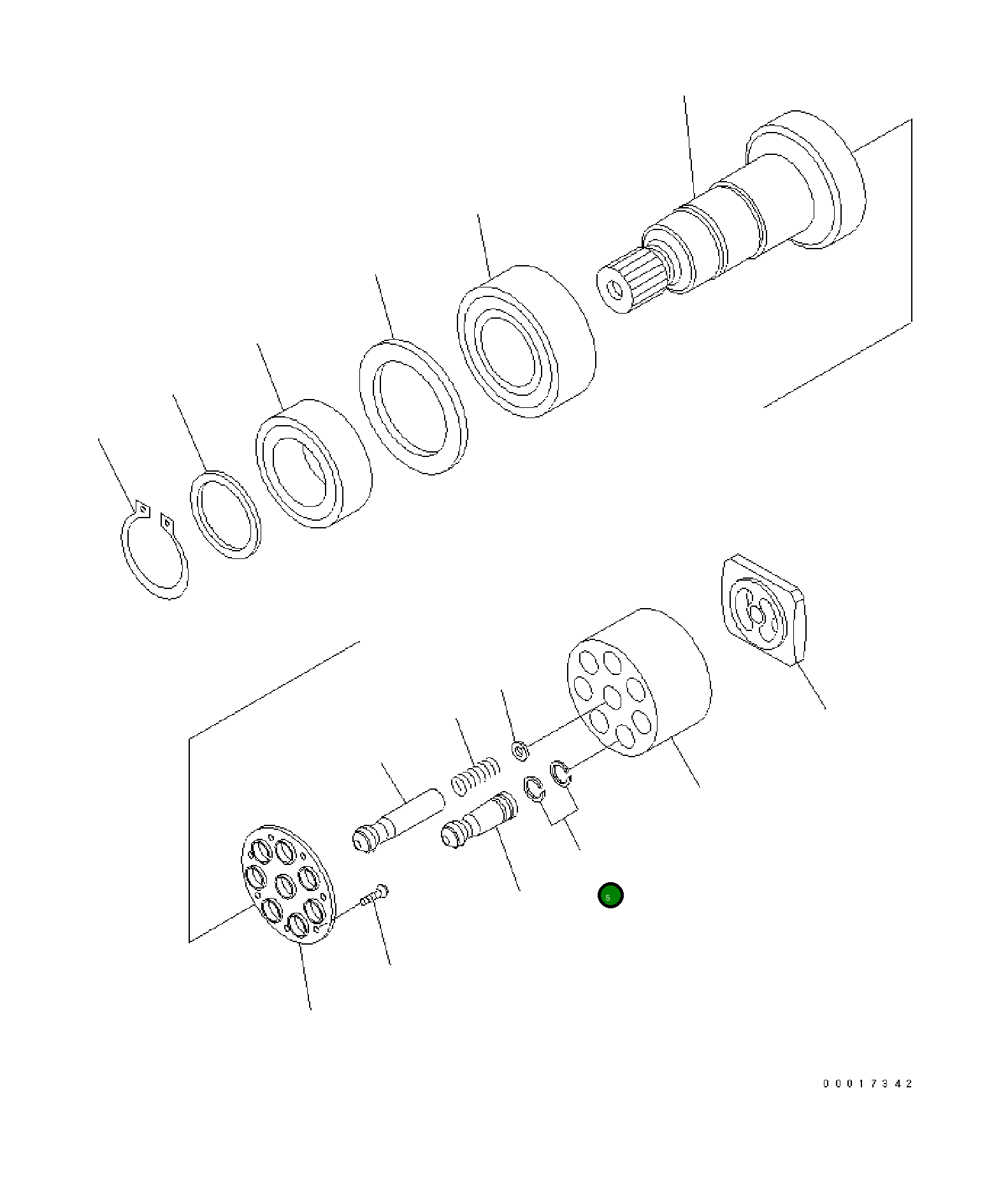 5

00017342