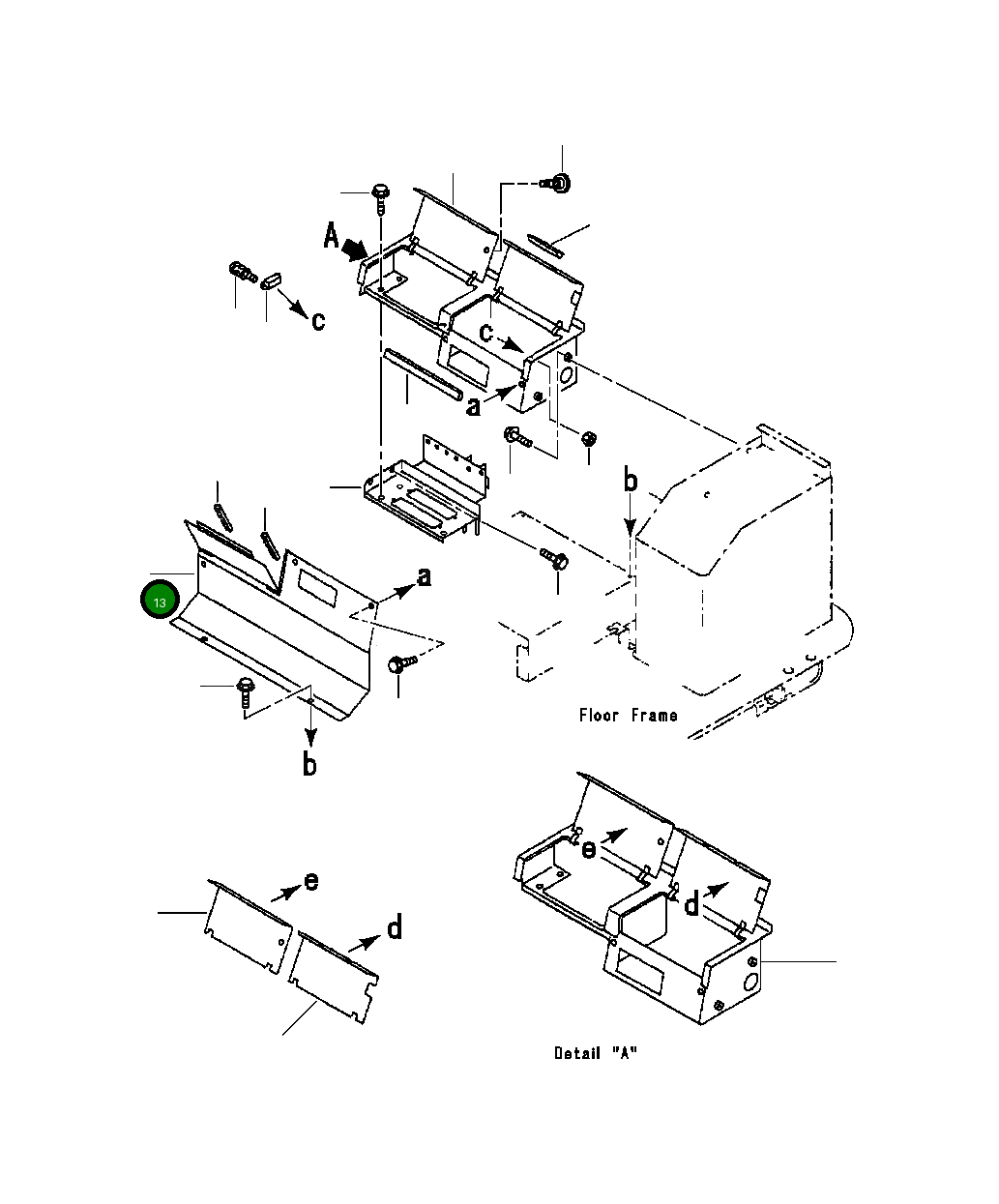 A

c

c

a

b

a

13

b

Floor Frame

e

d

e

d

Detail "A"