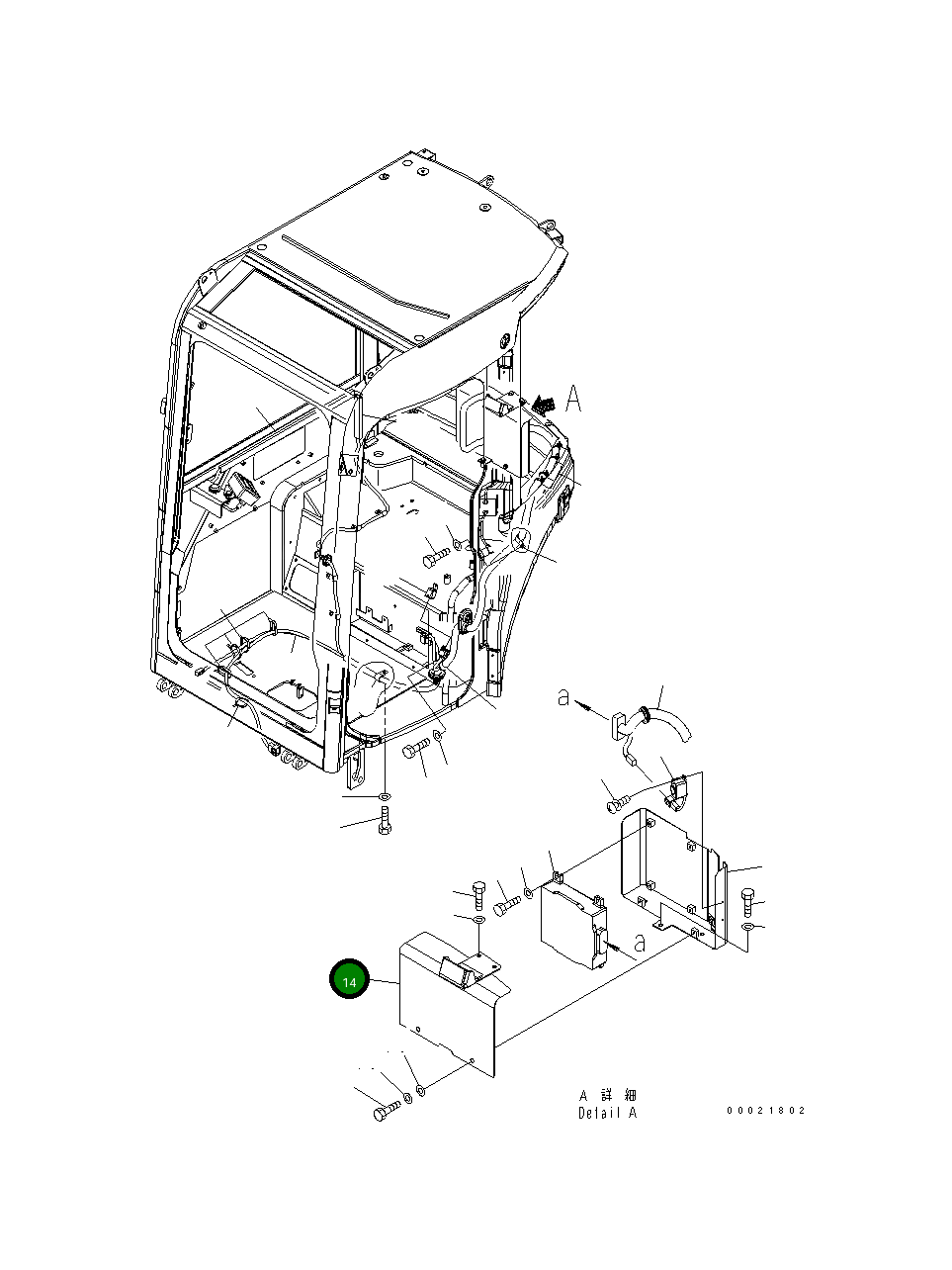 A

a

a

14

A 詳 細
Detail A

00021802