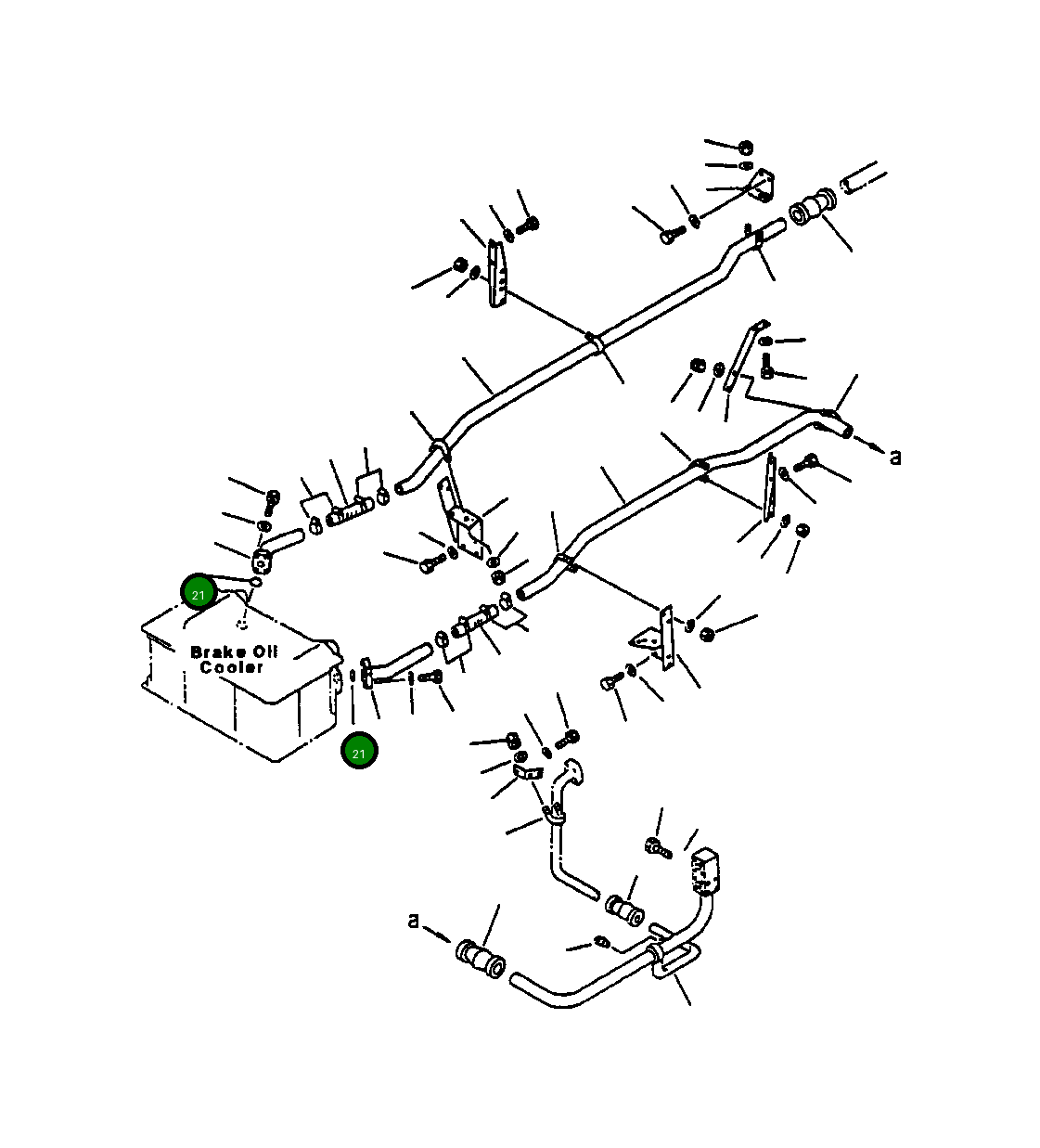 a

21

Brake Oil
Cooler

21

a