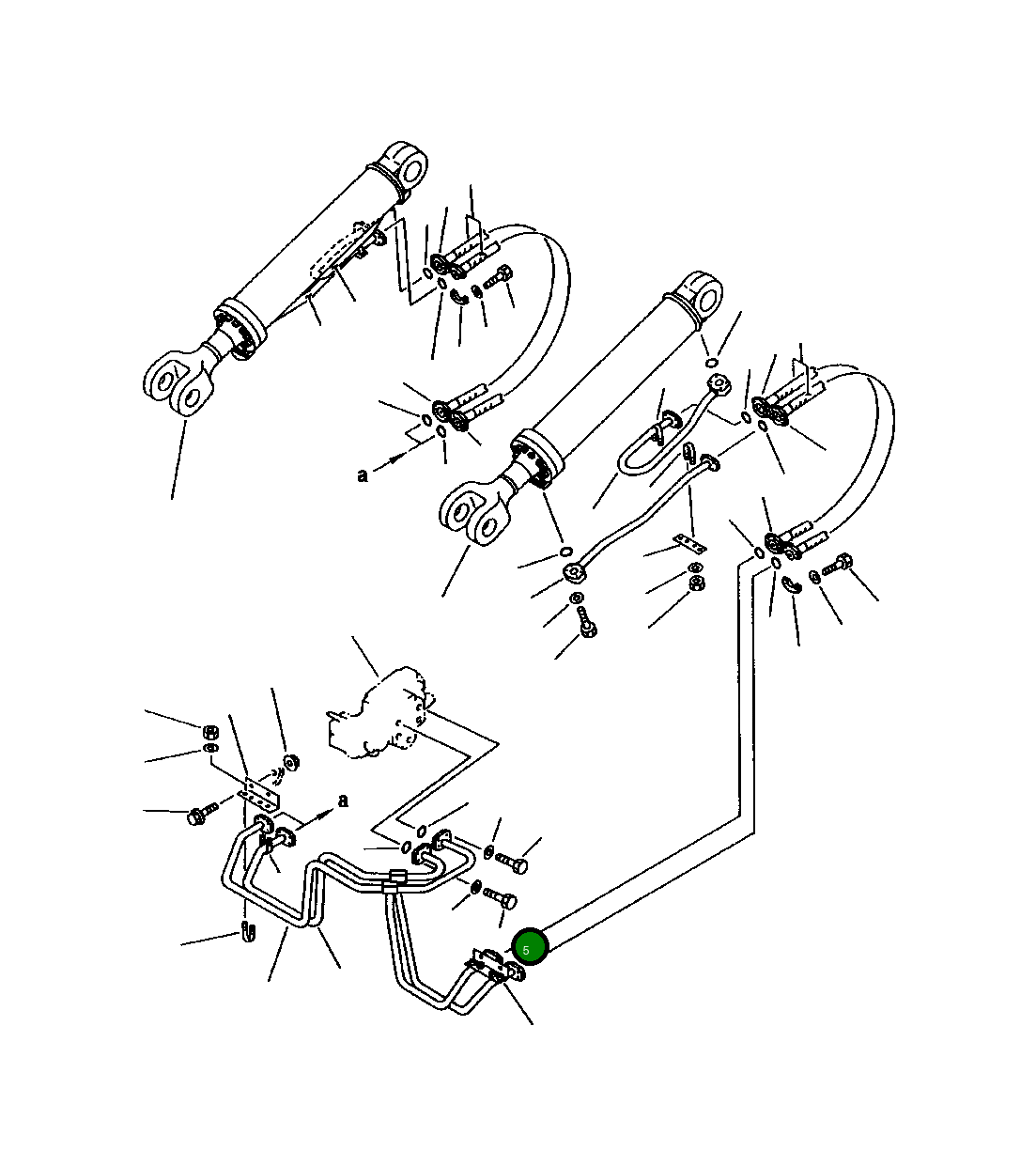 a
a
5