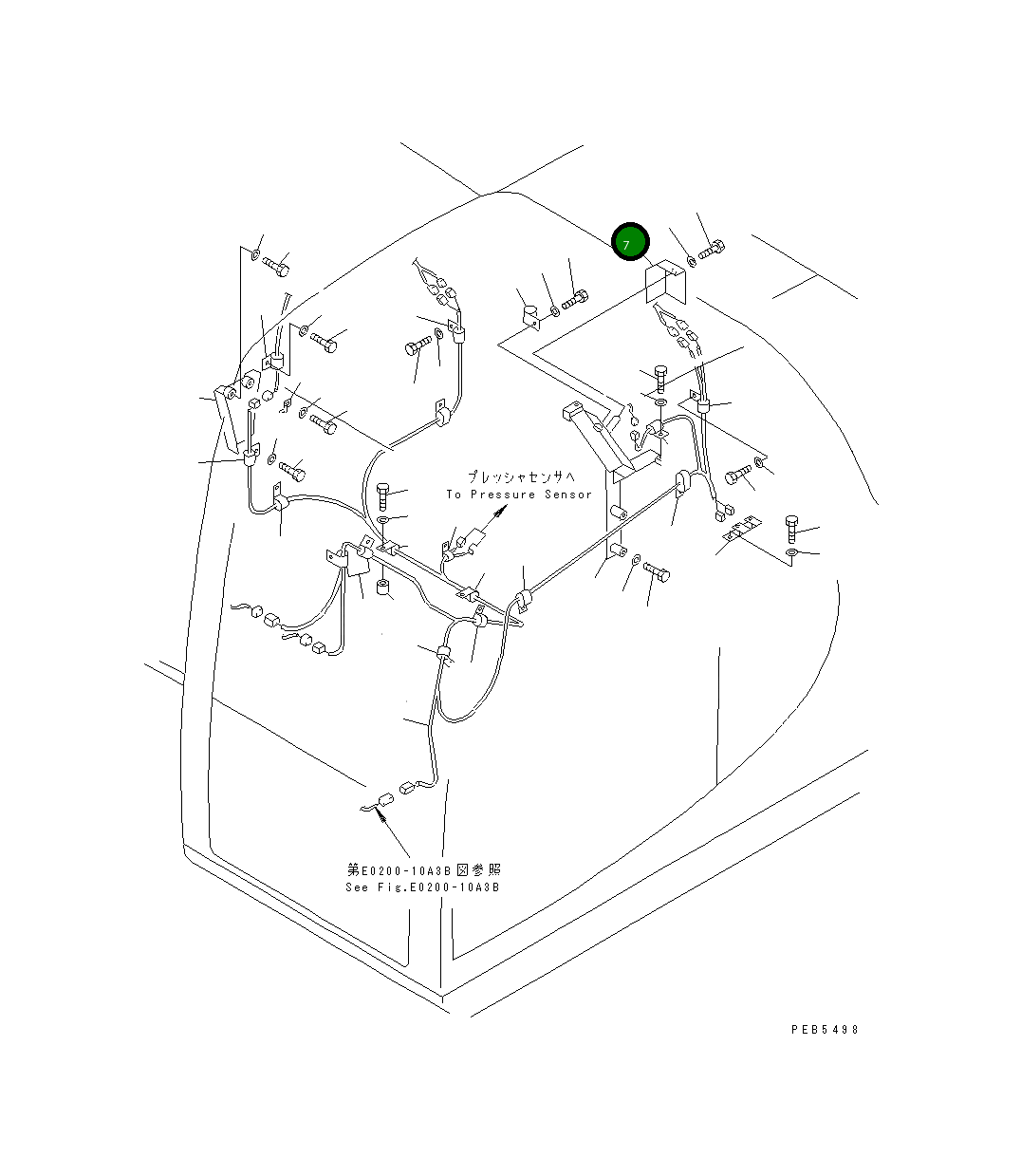 7

プレッシャセンサへ
To Pressure Sensor

第E0200-10A3B図参照
See Fig.E0200-10A3B

PEB5498