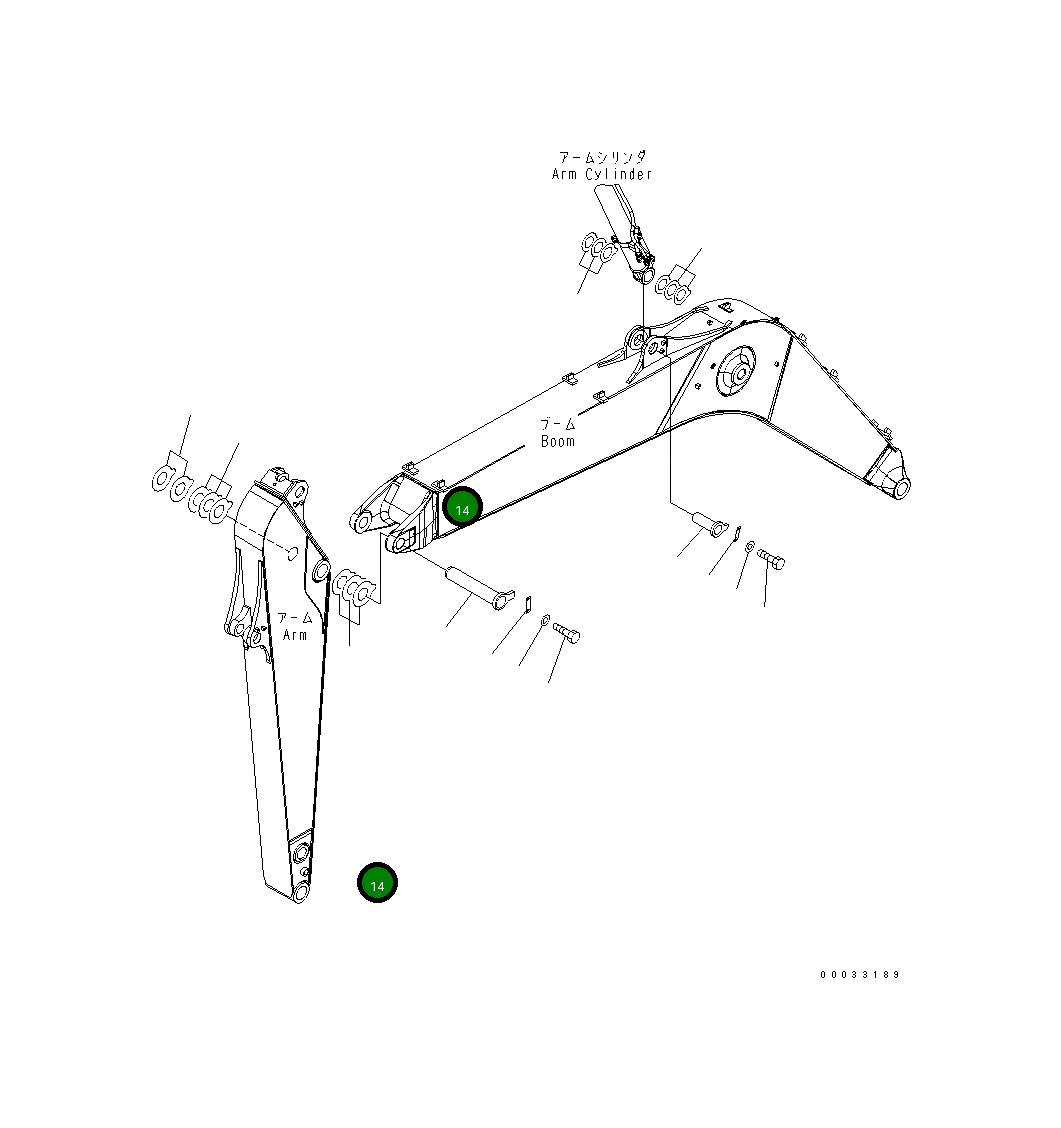 アームシリンダ
Arm Cylinder

ブーム
Boom

14

アーム
Arm

14

00033189