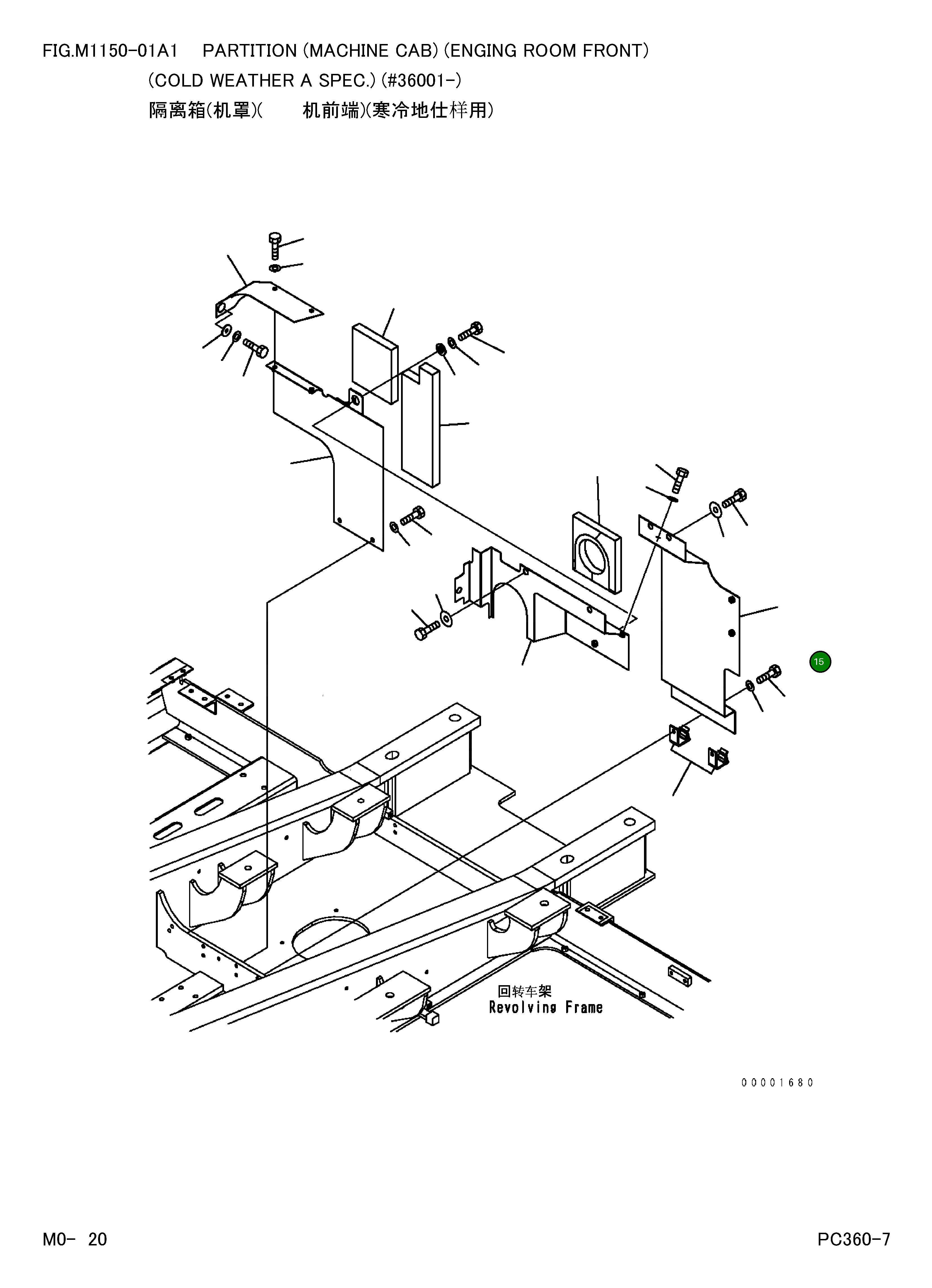 FIG.M1150-01A1 PARTITION (MACHINE CAB) (ENGING ROOM FRONT) (COLD WEATHER A SPEC.) (#36001-)

隔离箱(机罩)( 机前端)(寒冷地仕样用)

15

回转车架
Revolving Frame

00001680

M0- 20

PC360-7