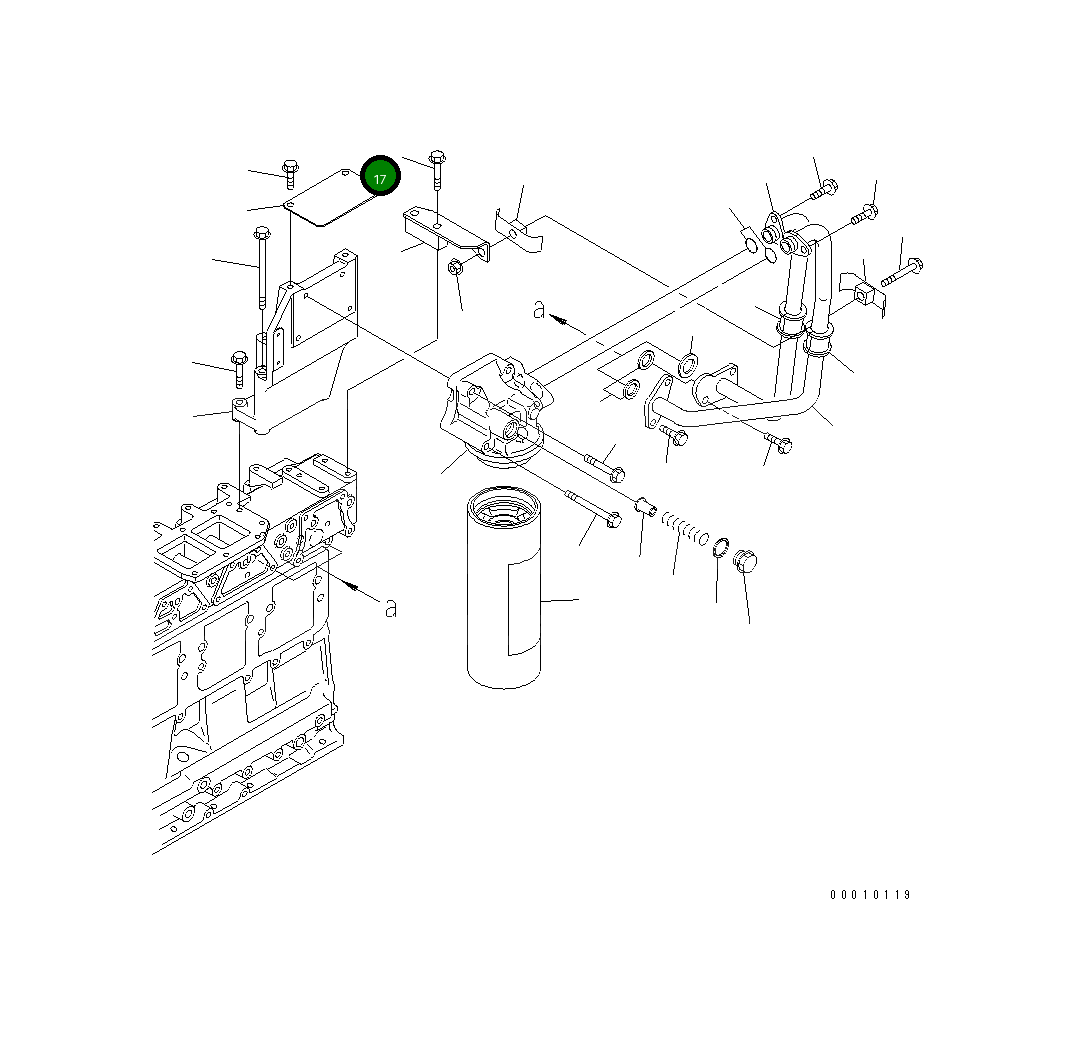 17

a

a

00010119