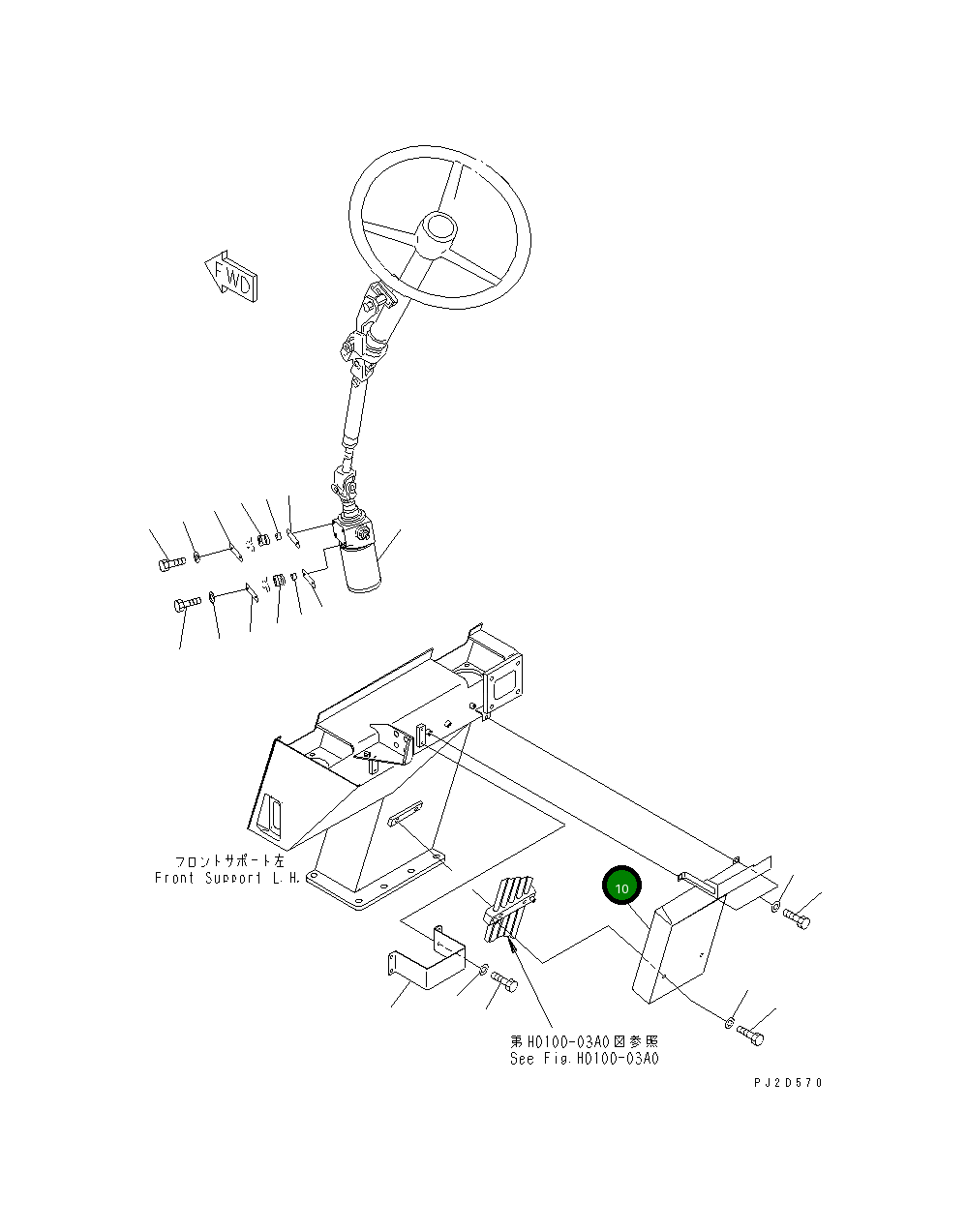 FWD

フロントサポート左
Front Support L.H.

10

第H0100-03A0図参照
See Fig.H0100-03A0

PJ2D570