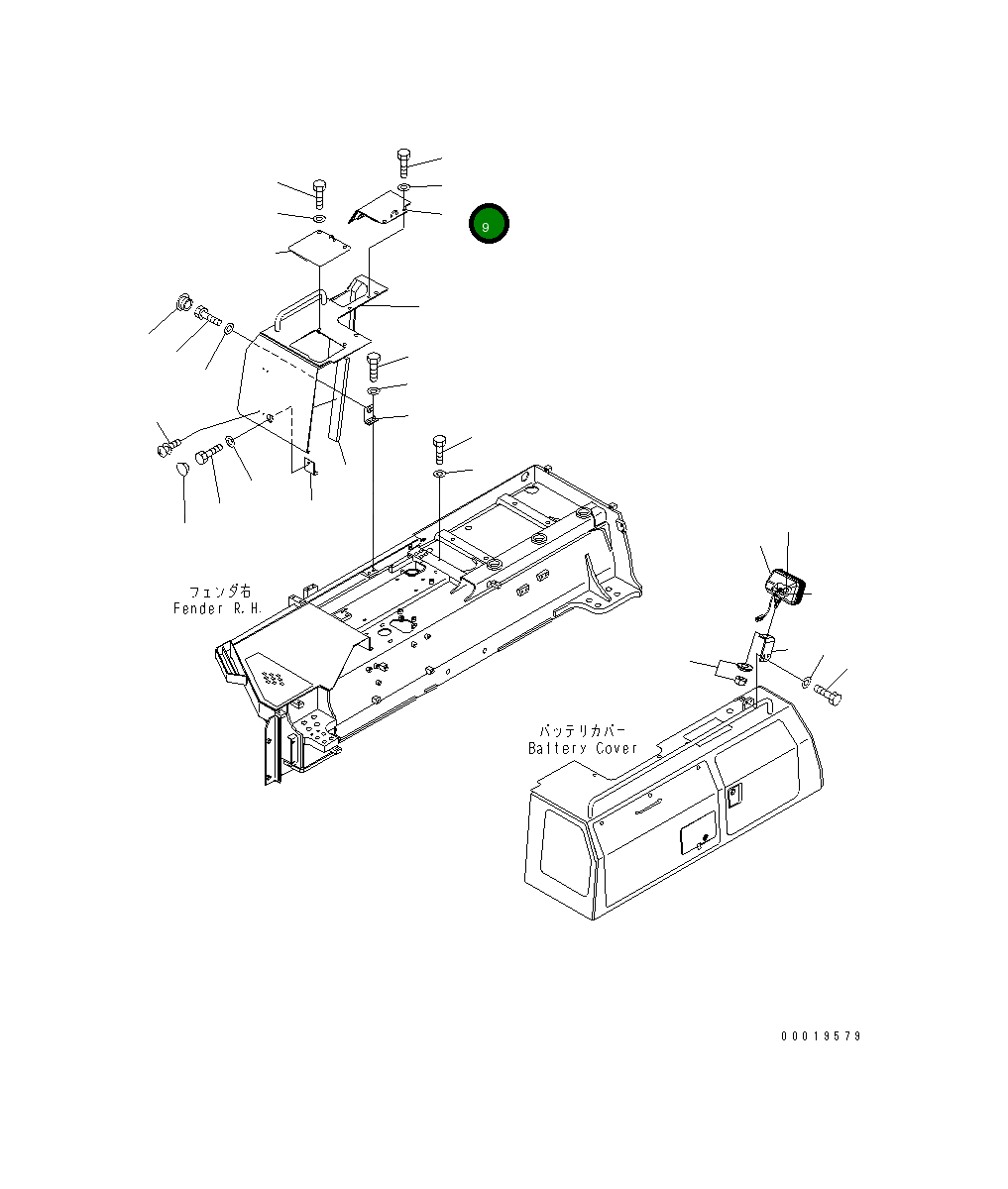 9

フェンダ右
Fender R.H.

バッテリカバー
Battery Cover

00019579