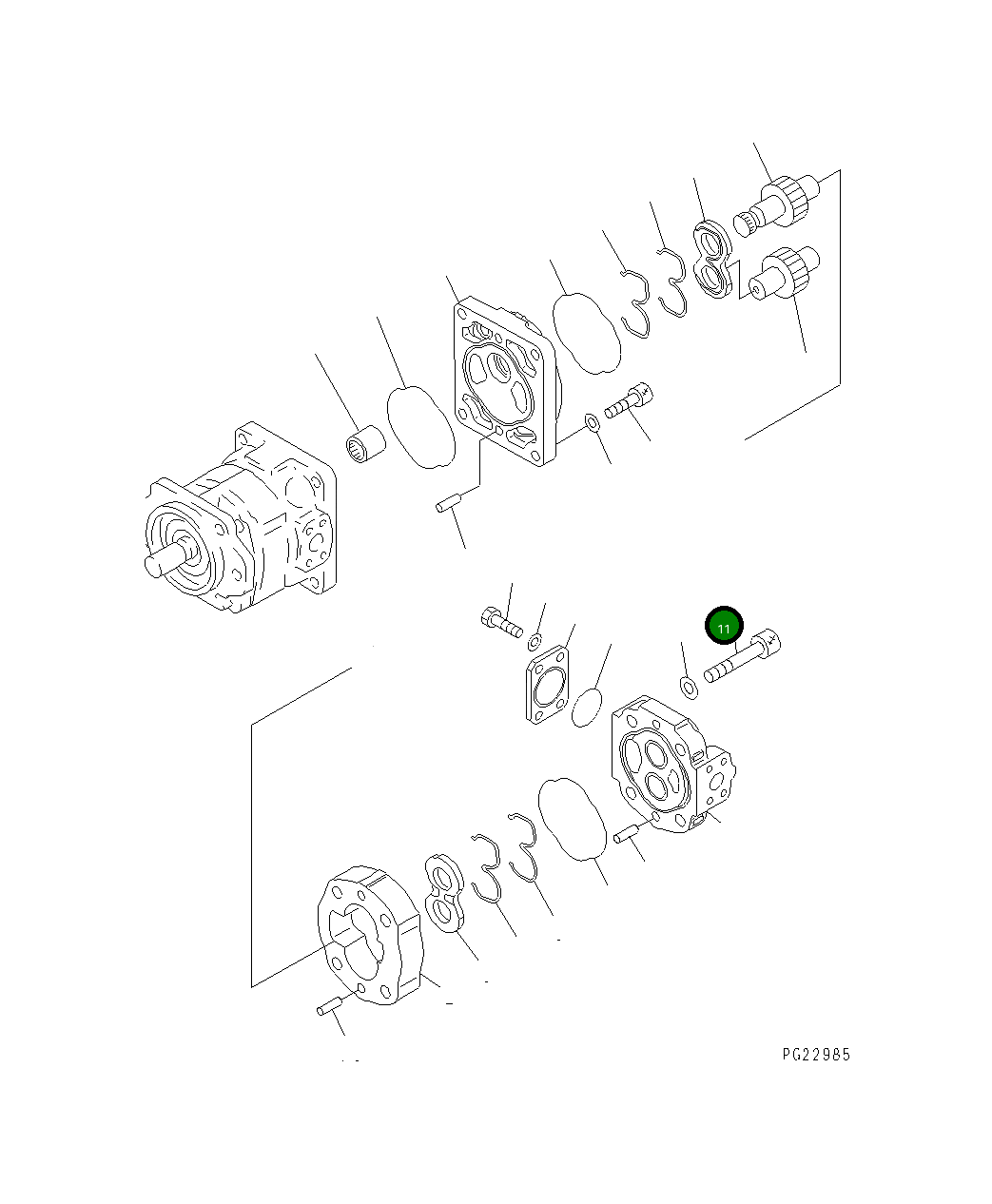 11

PG22985