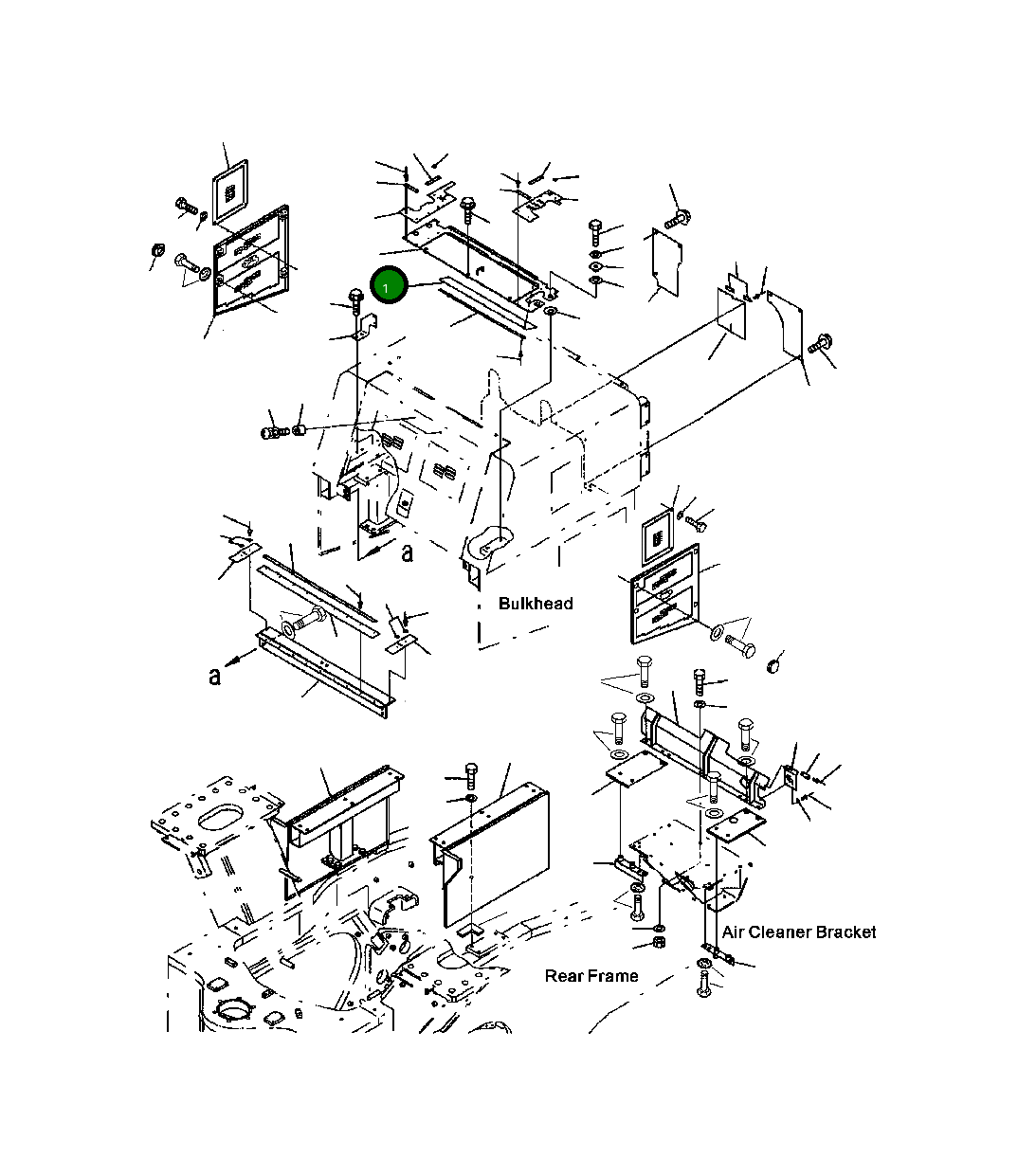 1

a

Bulkhead

a

Air Cleaner Bracket

Rear Frame