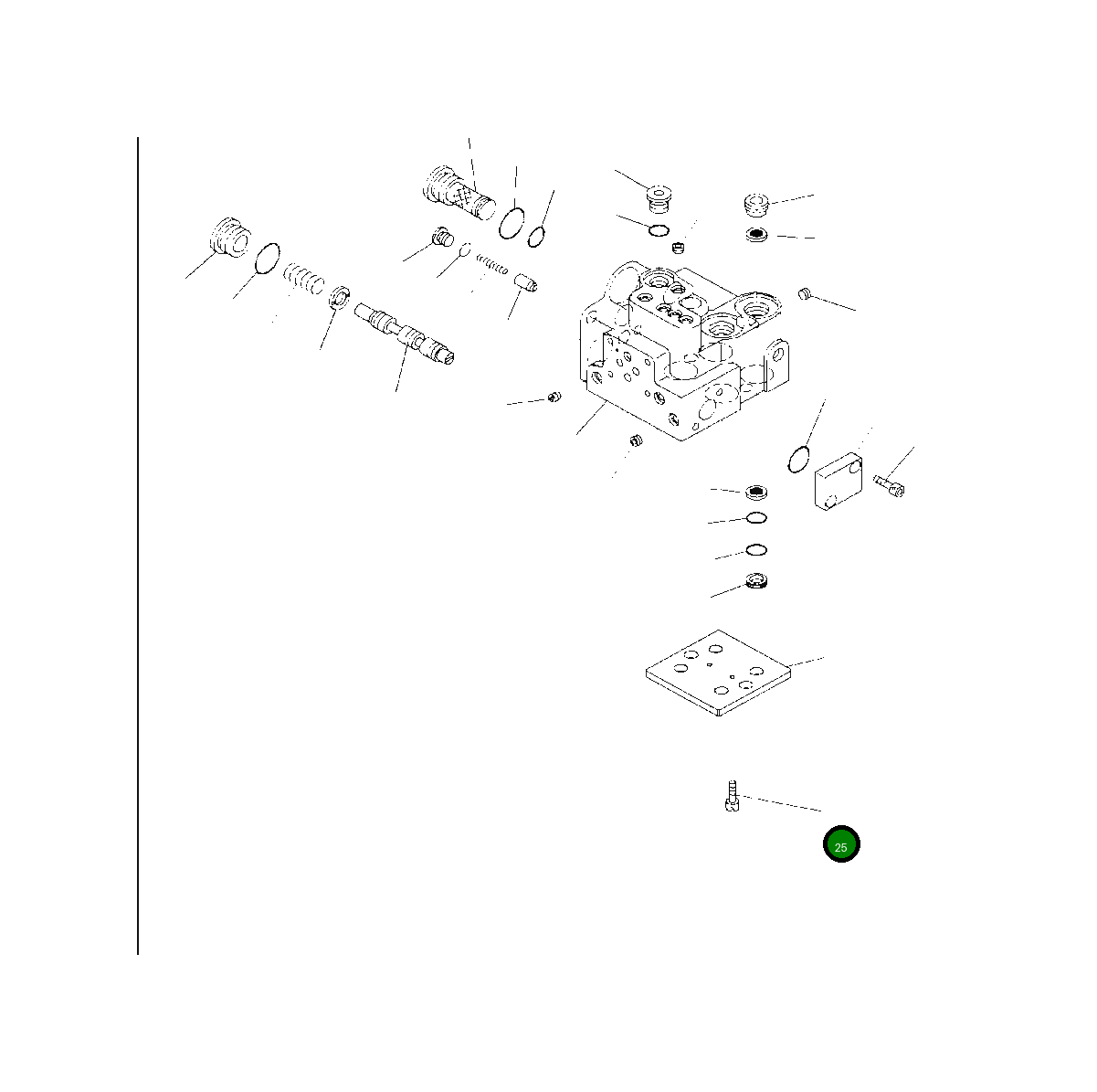 25