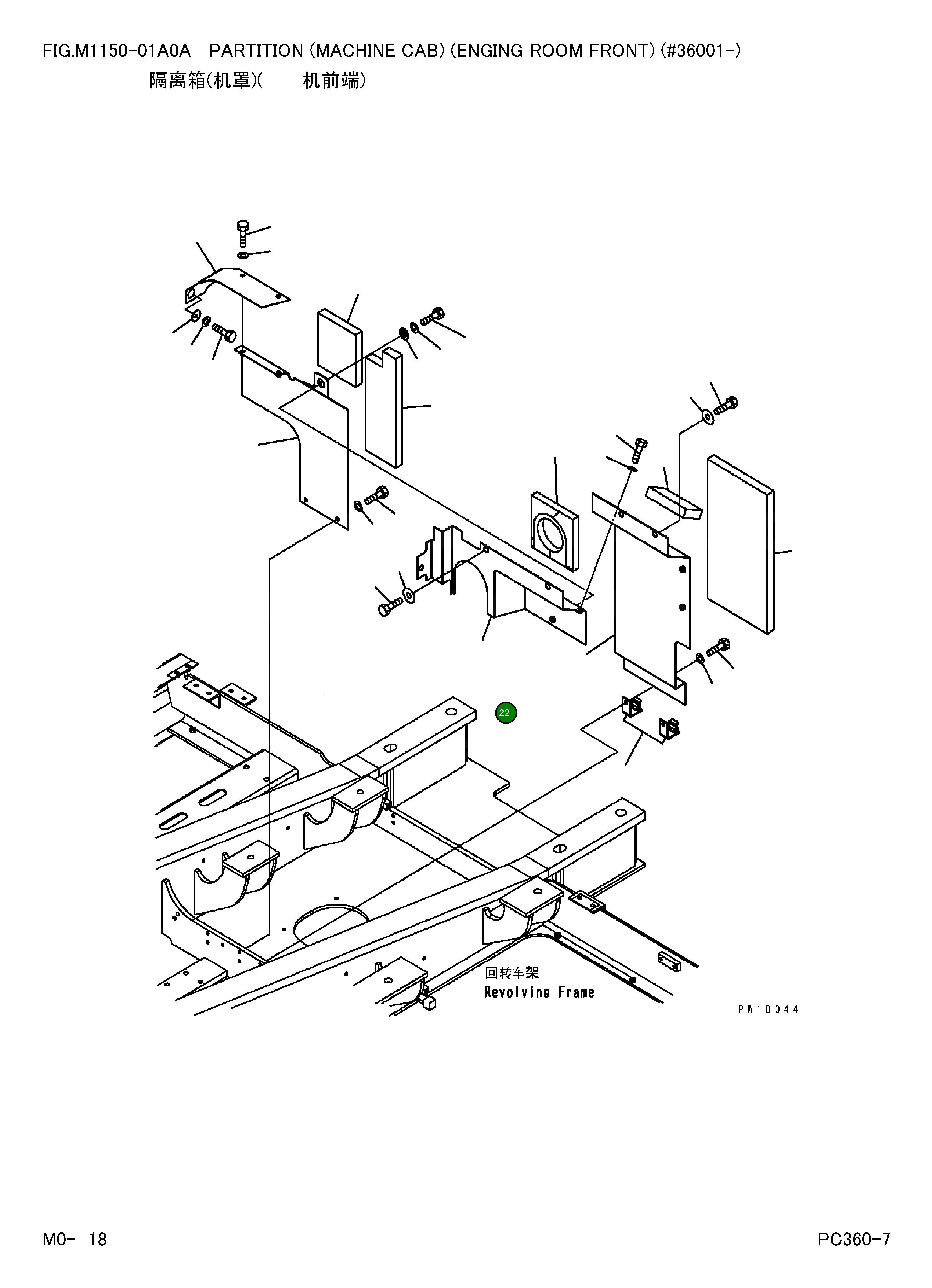 FIG.M1150-01A0A PARTITION (MACHINE CAB) (ENGING ROOM FRONT) (#36001-)
隔离箱(机罩)( 机前端)

22

回转车架
Revolving Frame

PW1D044

M0- 18

PC360-7