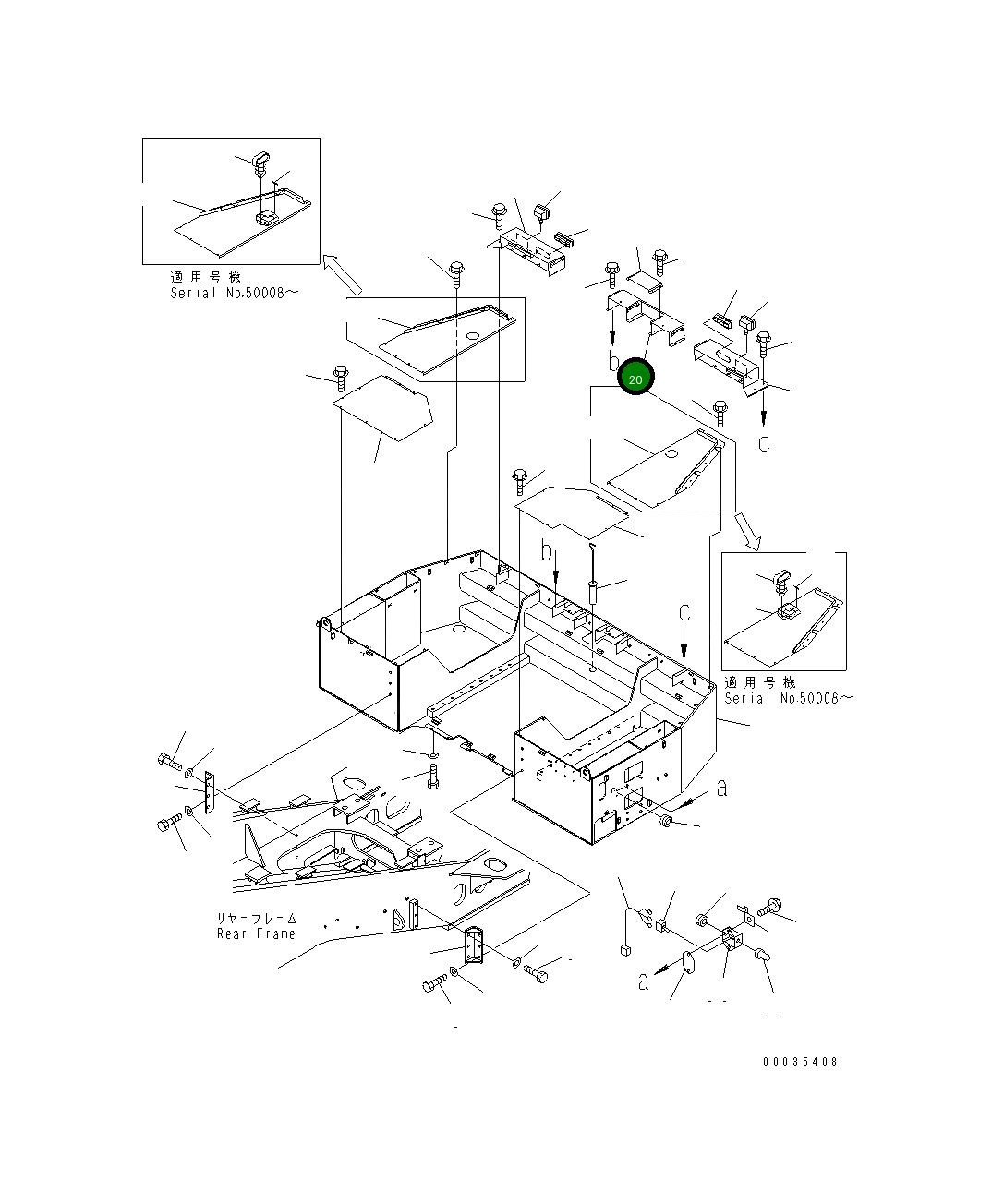 適用号機
Serial No.50008～

b
20
C
b
C

適用号機
Serial No.50006～

a

リヤーフレーム
Rear Frame

a

00035408