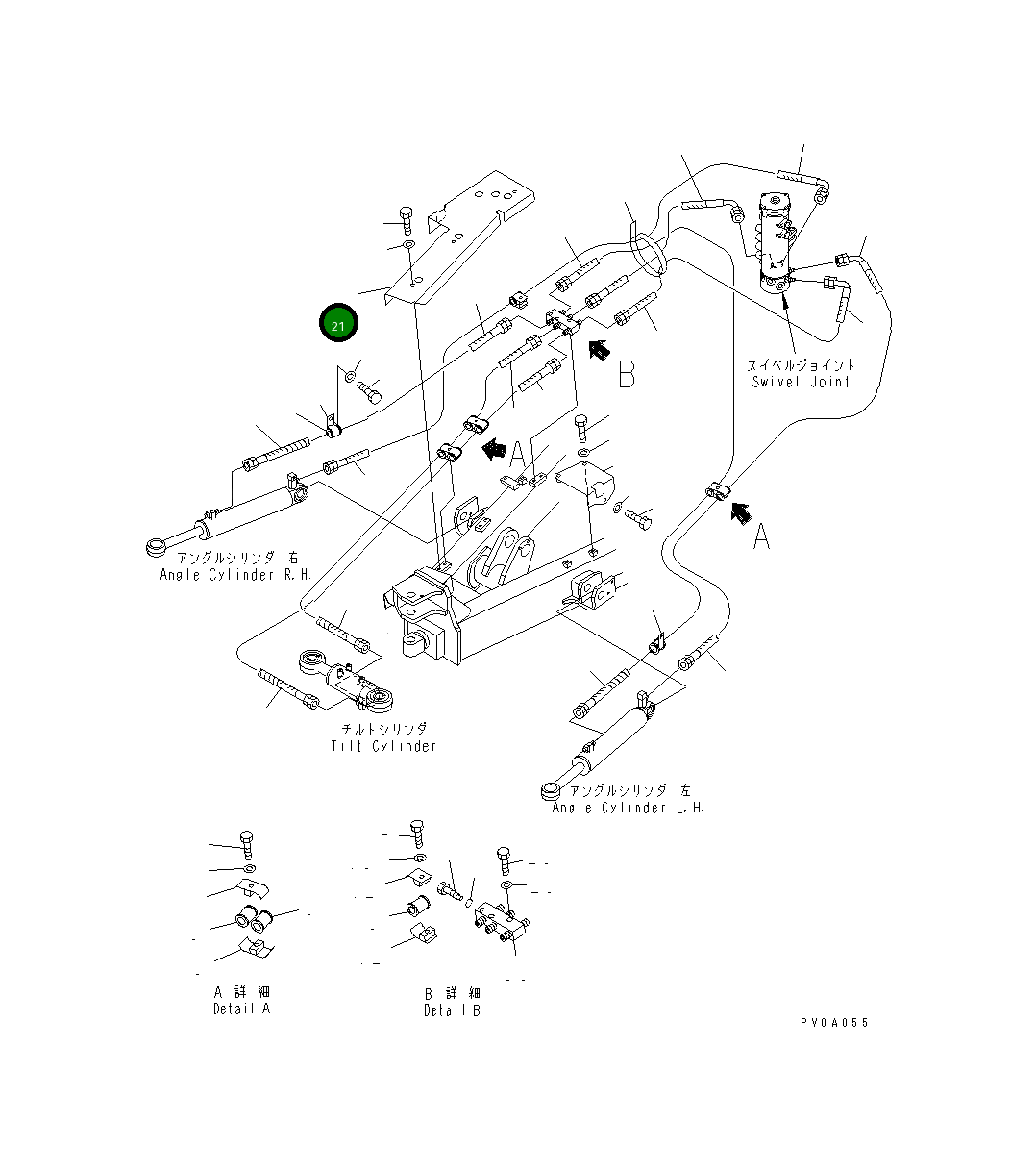 21

B

スイベルジョイント
Swivel Joint

A

A

アングルシリンダ 右
Angle Cylinder R.H.

チルトシリンダ
Tilt Cylinder

アングルシリンダ 左
Angle Cylinder L.H.

A 詳細
Detail A

B 詳細
Detail B

PV0A055