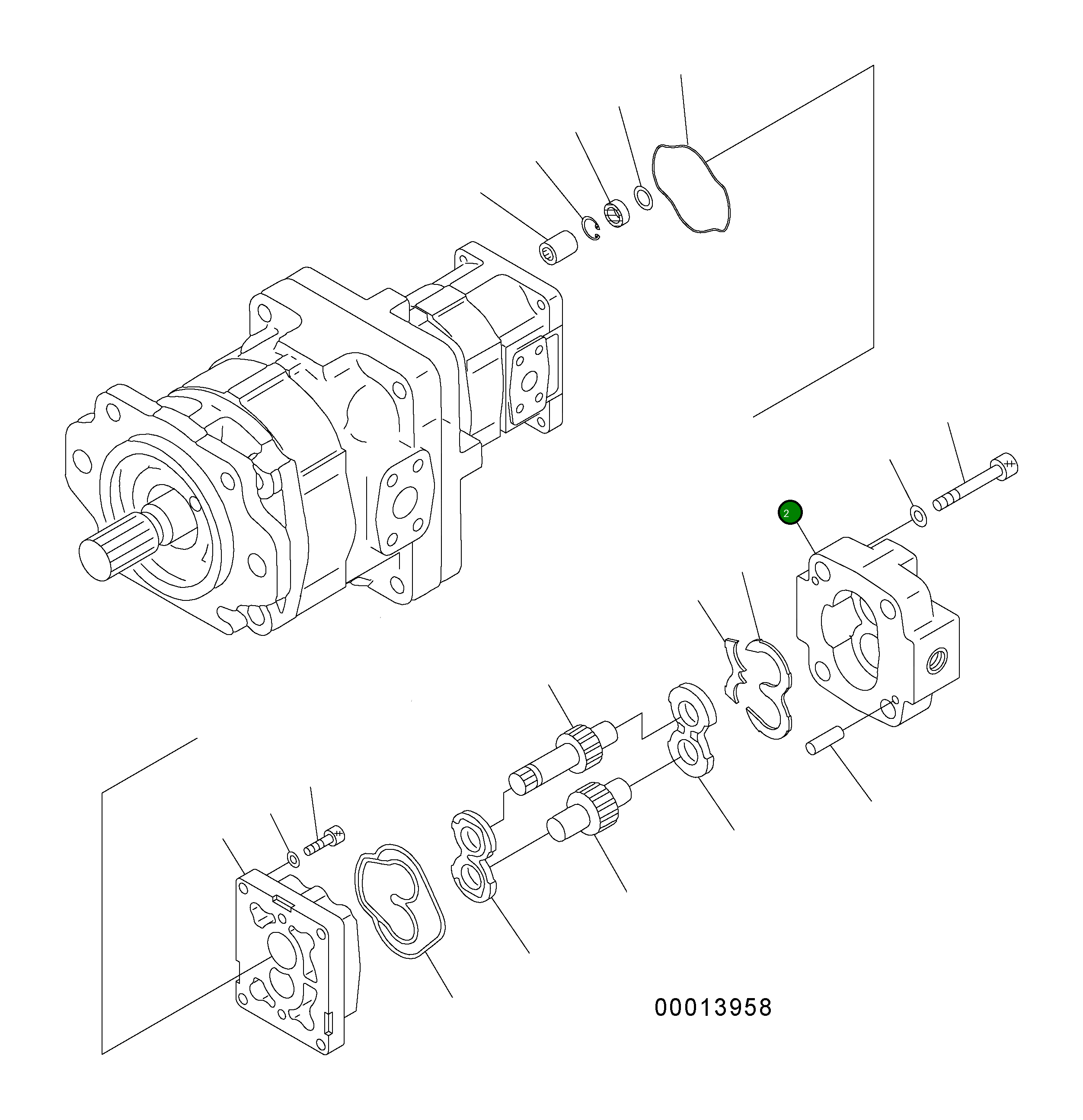 2

00013958