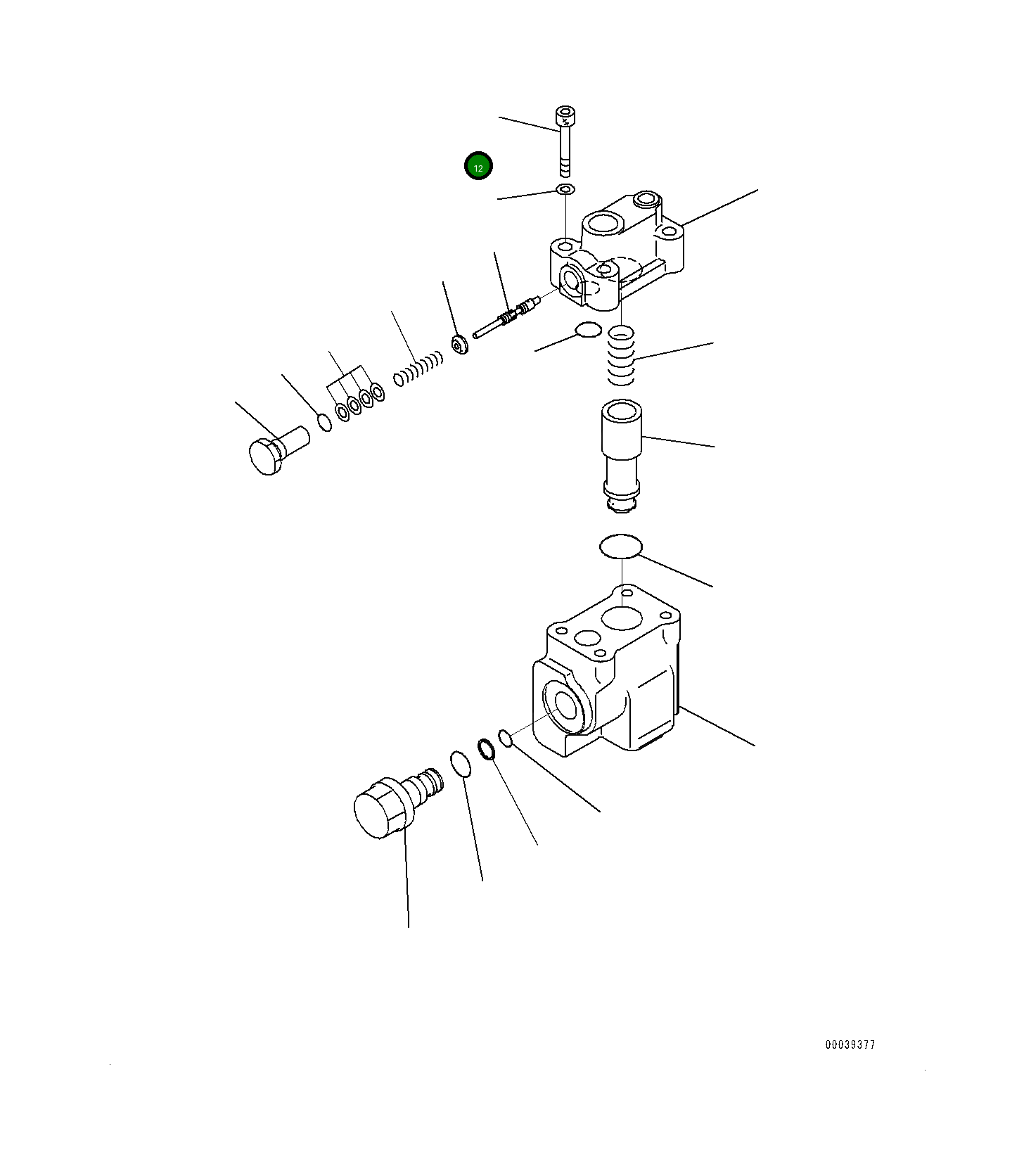 12

00039377