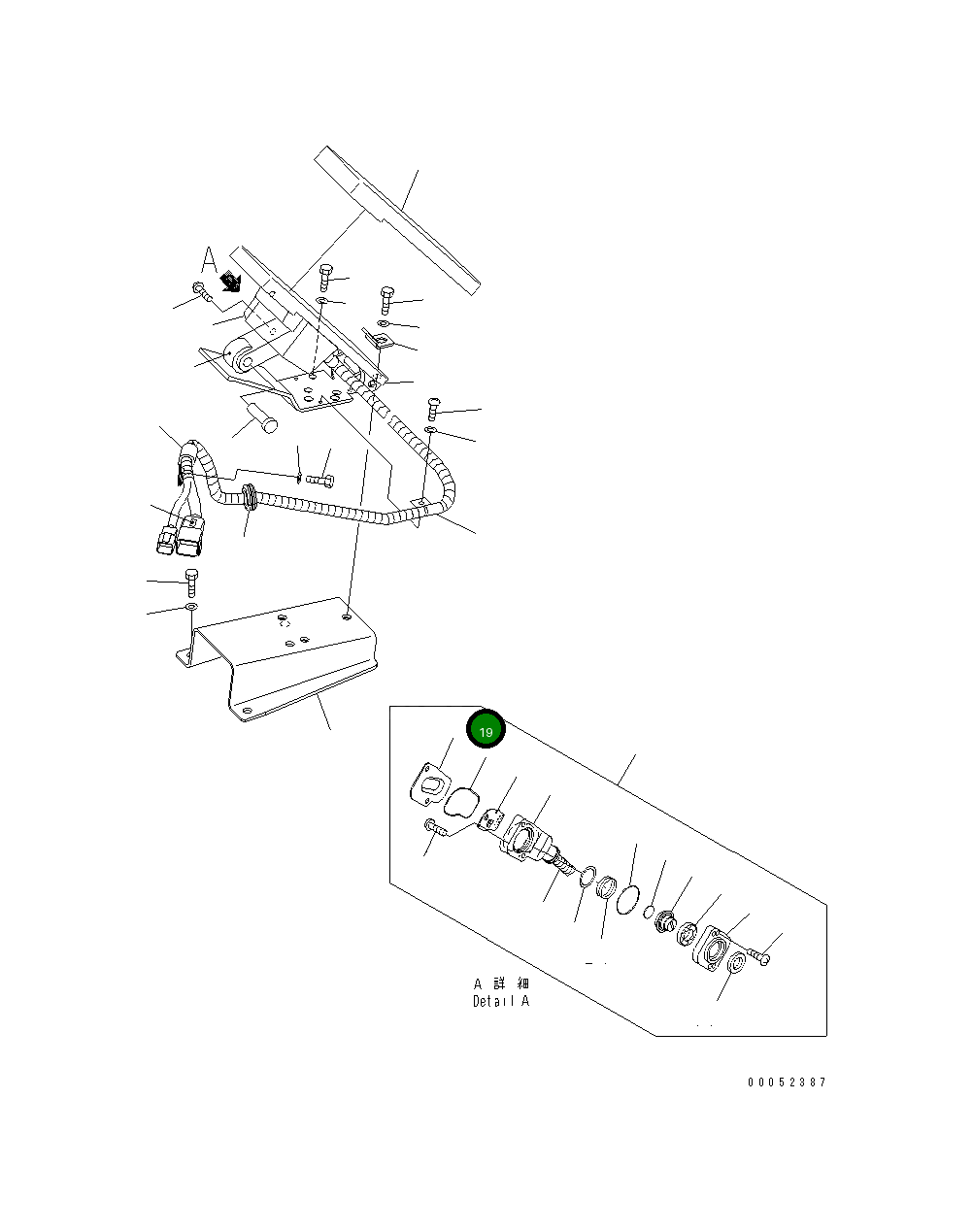 A

19

A 詳 細
Detail A

00052387