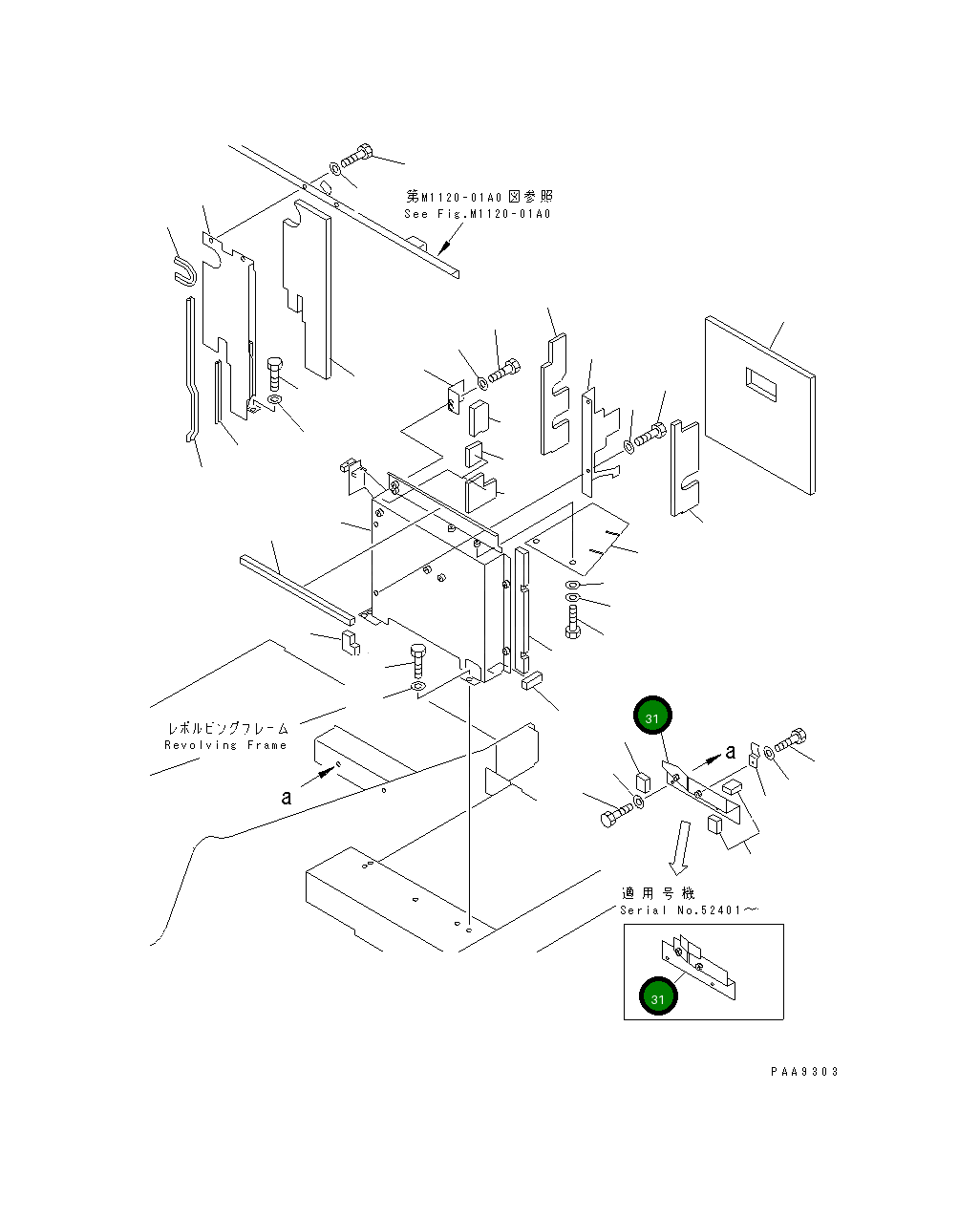 第M1120-01A0図参照
See Fig.M1120-01A0

レボルビングフレーム
Revolving Frame

a

31

a

適用号機
Serial No.52401～

31

PAA9303