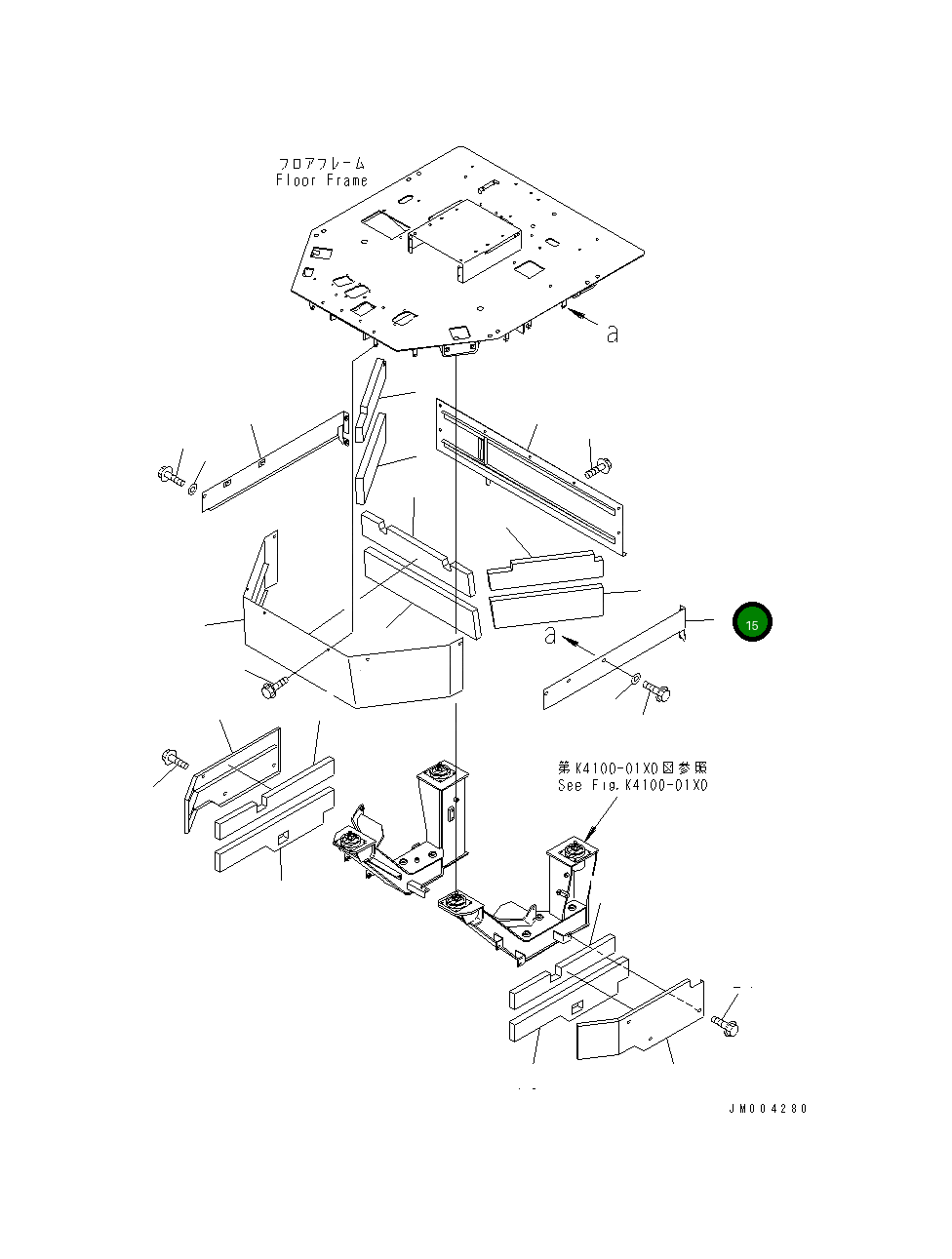 フロアフレーム
Floor Frame

a

a

15

第K4100-01X0図参照
See Fig.K4100-01X0

JM004280