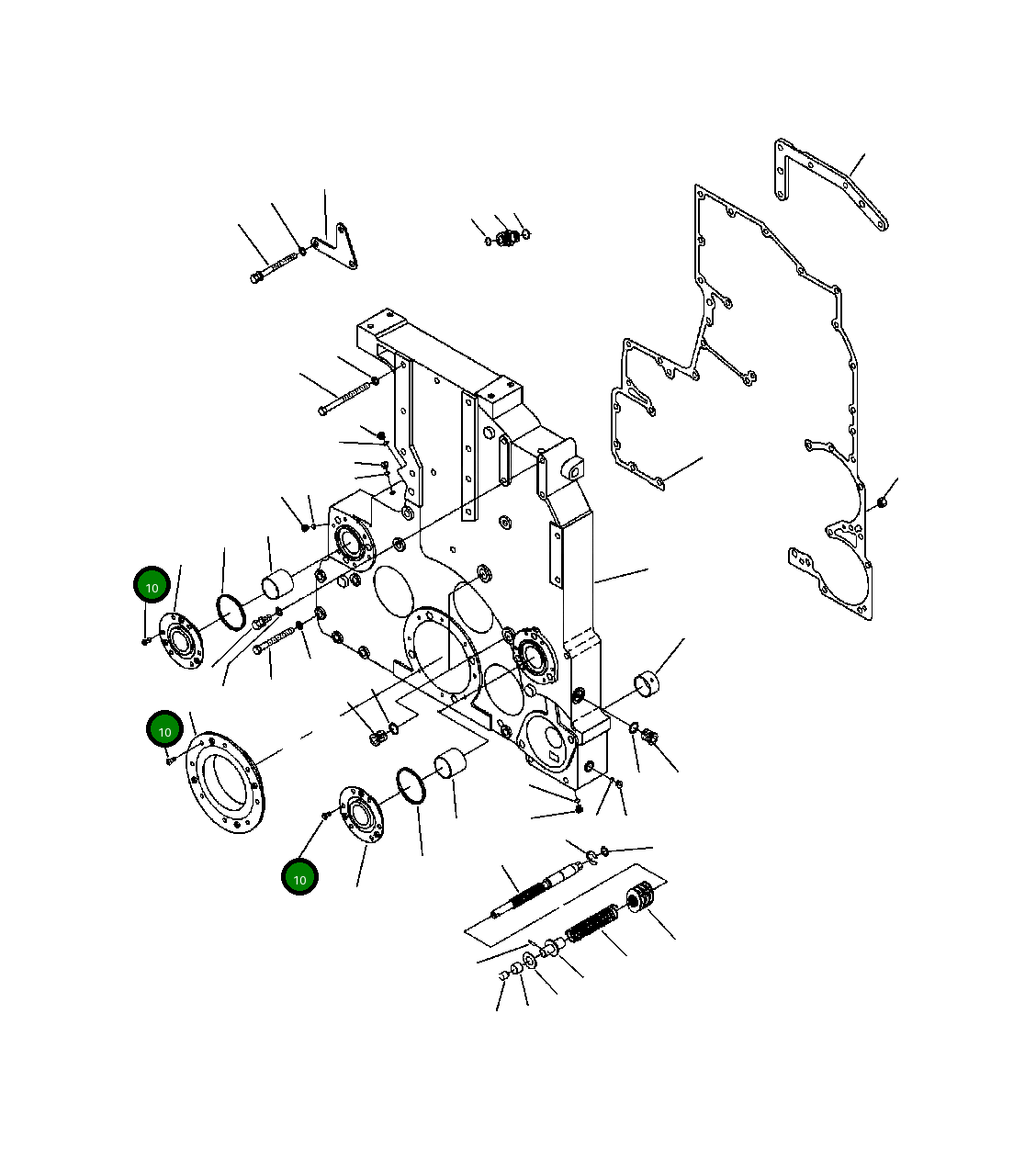 10

10

10