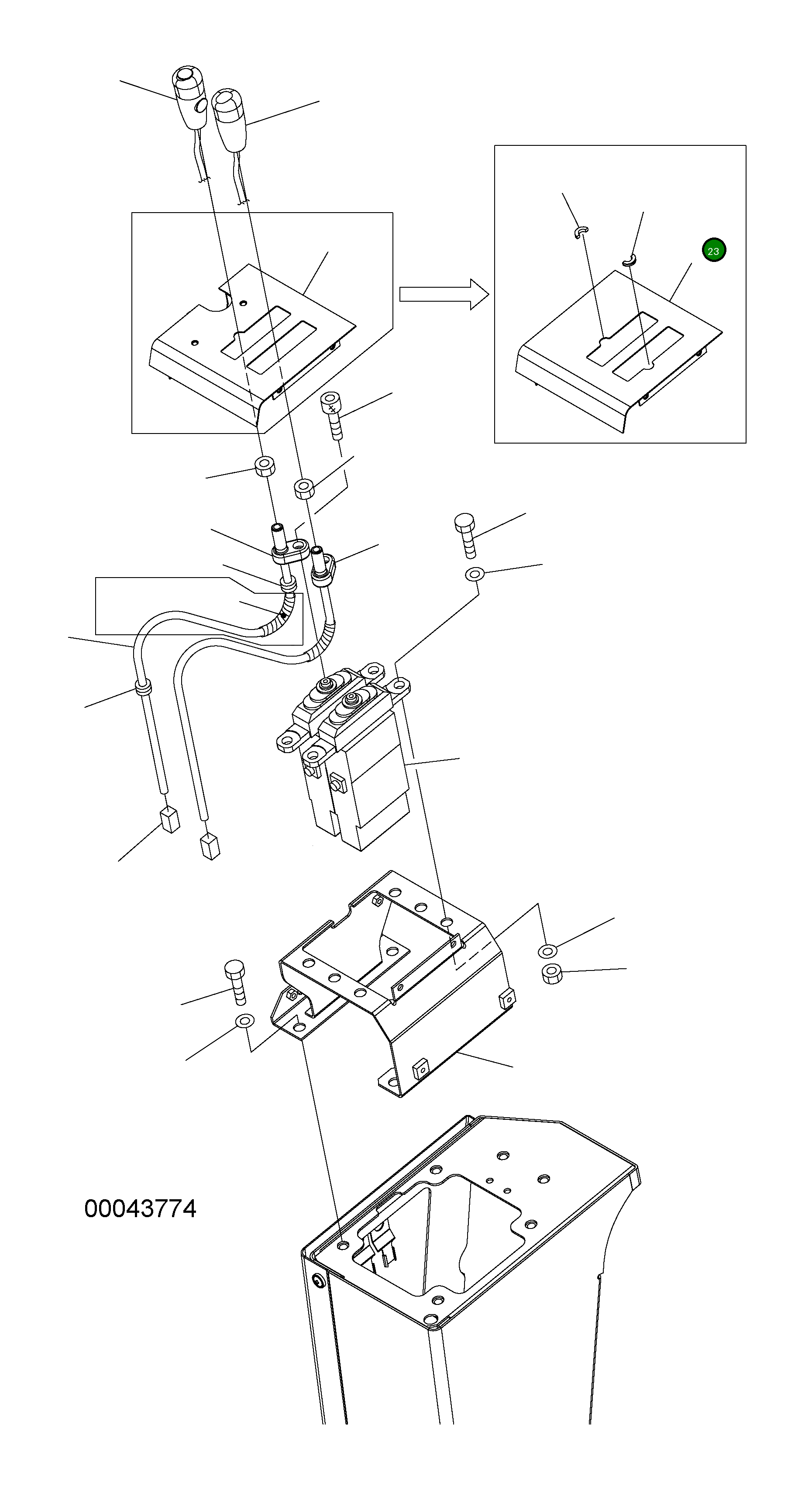 23

00043774