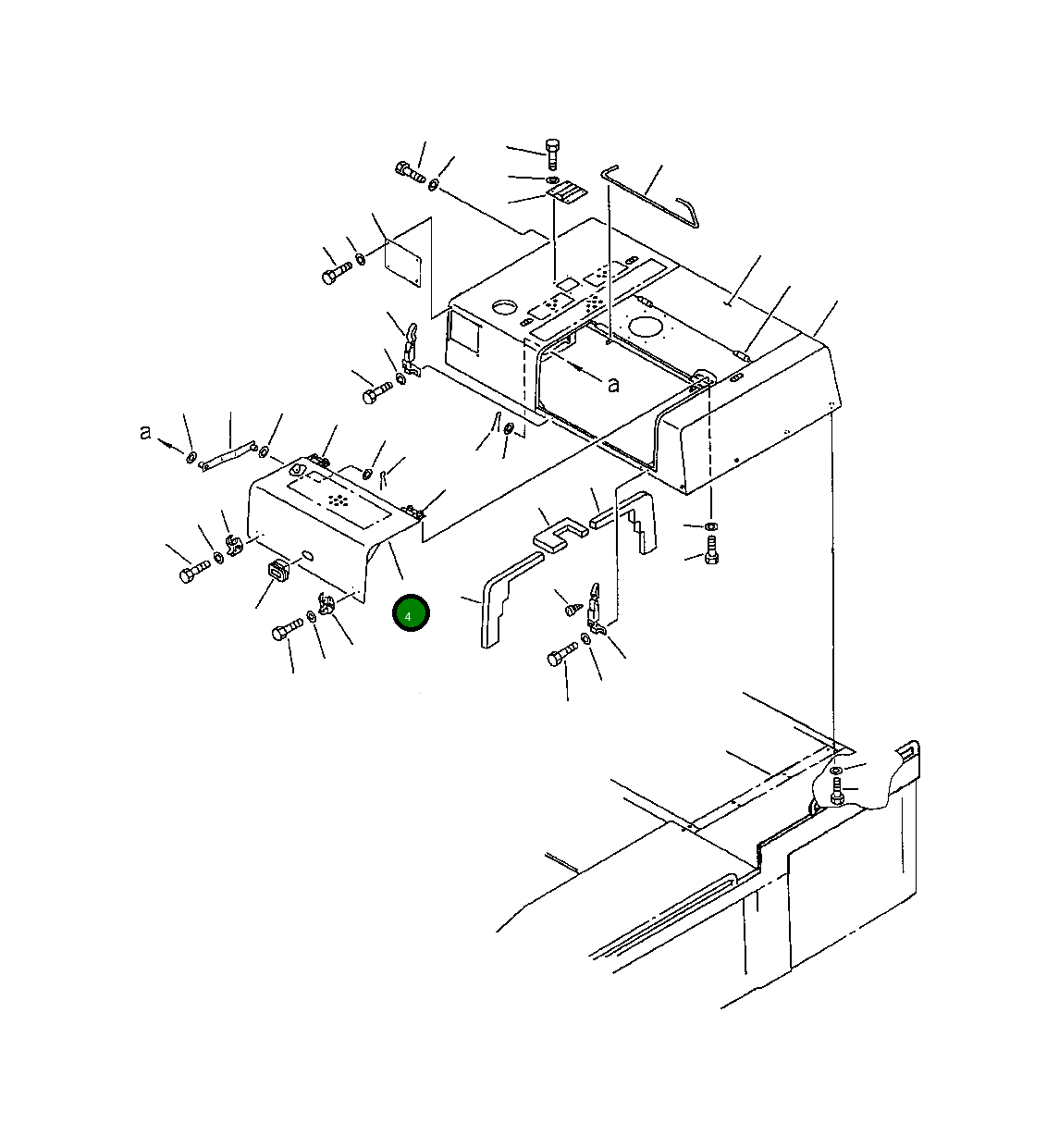 a
a
4