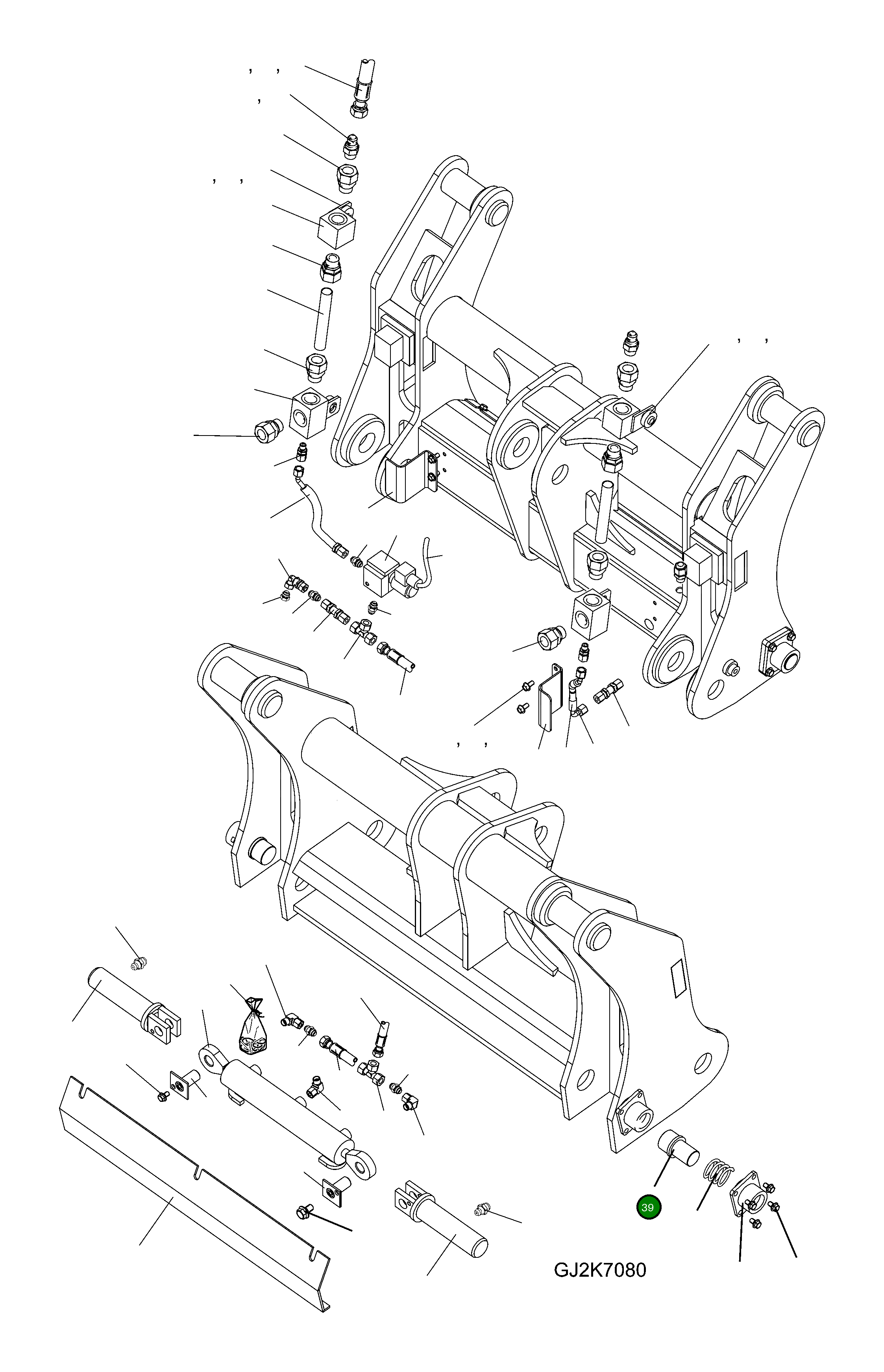 39

GJ2K7080