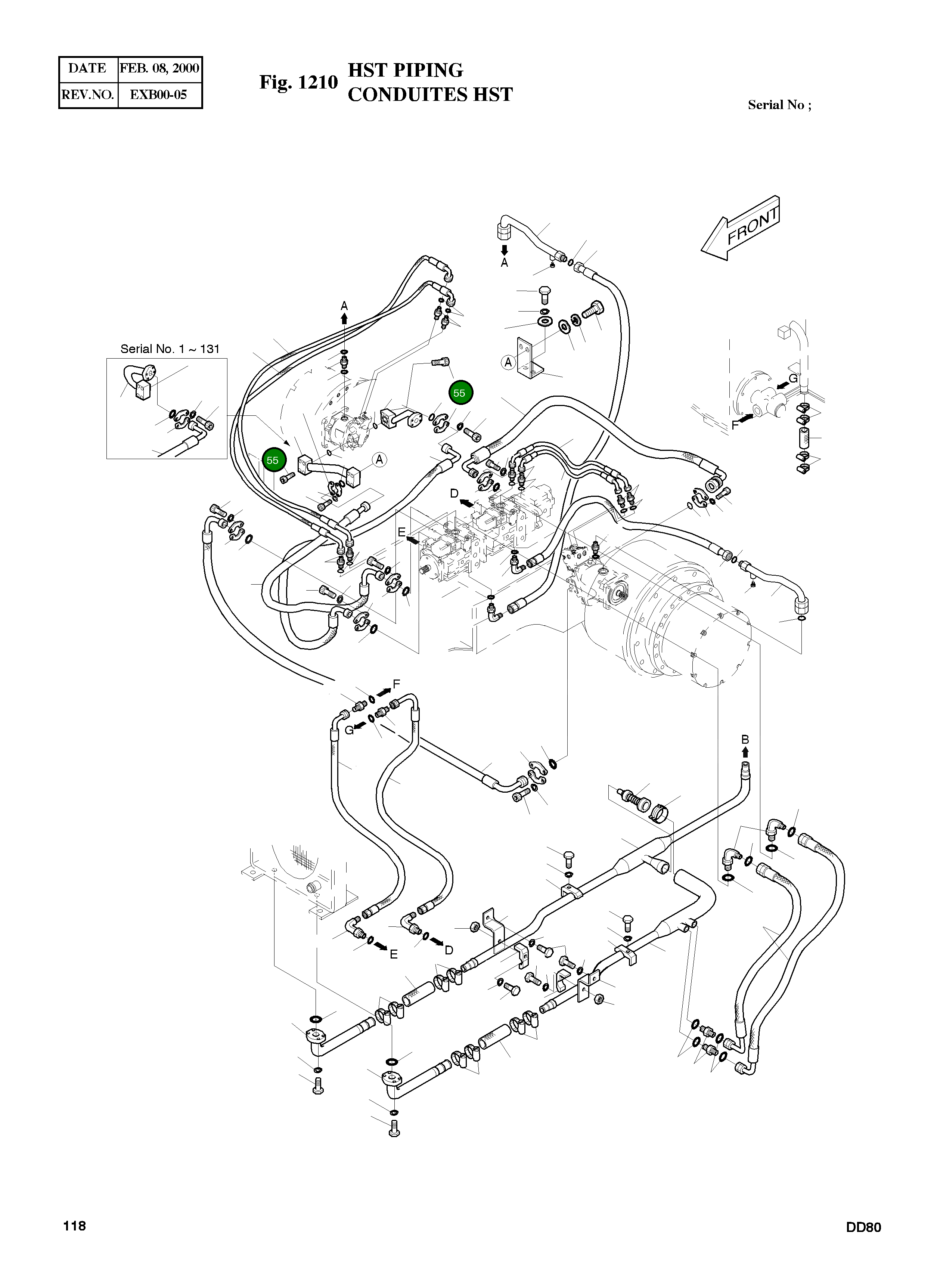 | DATE | FEB. 08, 2000 |
|---|---|
| REV.NO. | EXB00-05 |

Fig. 1210 HST PIPING
CONDUITES HST

Serial No ;

FRONT

A

A

Serial No. 1 ~ 131

A

55

G

F

55

A

D

E

F

G

B

E

D

118

DD80