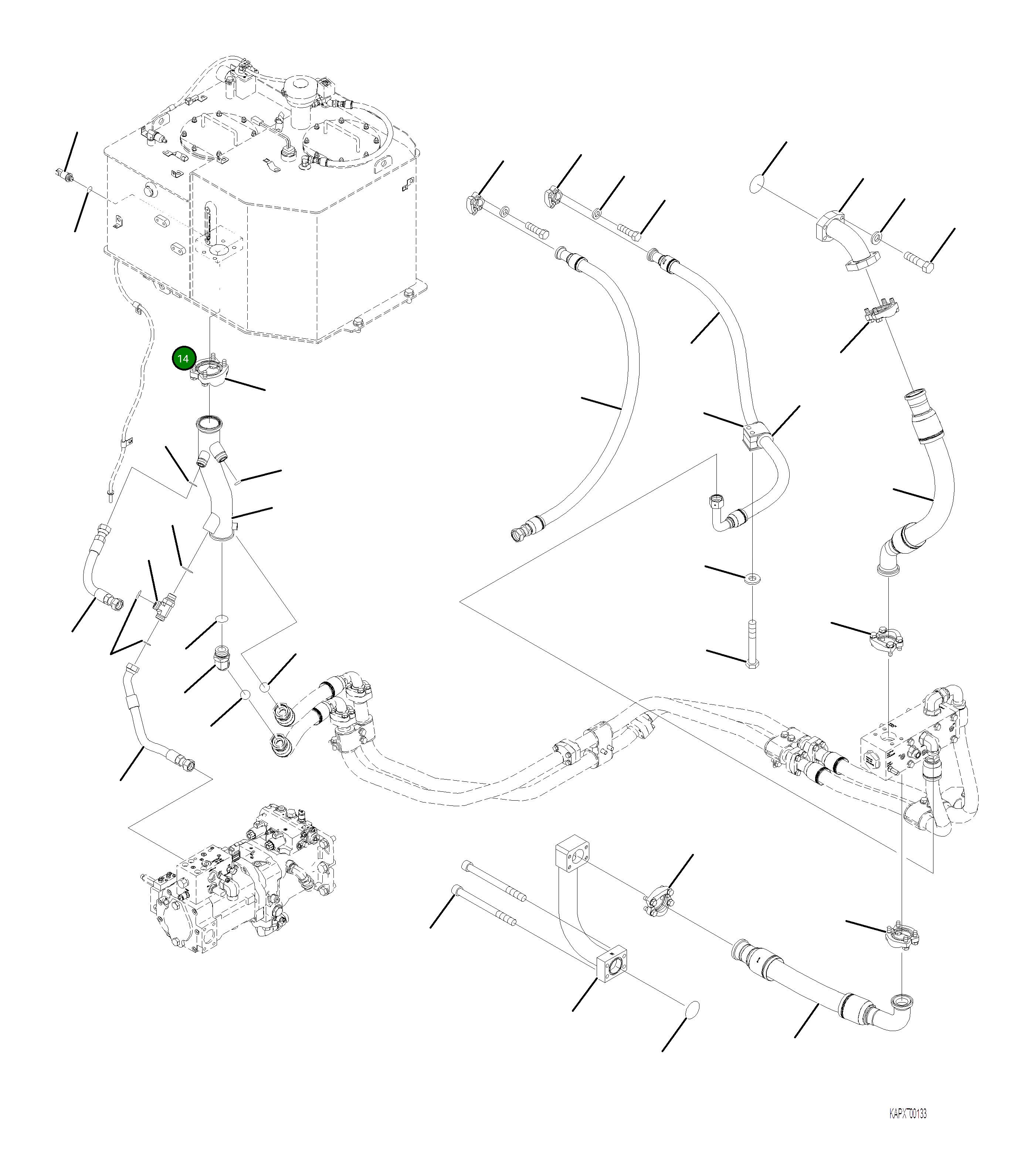 14

KAPX00133