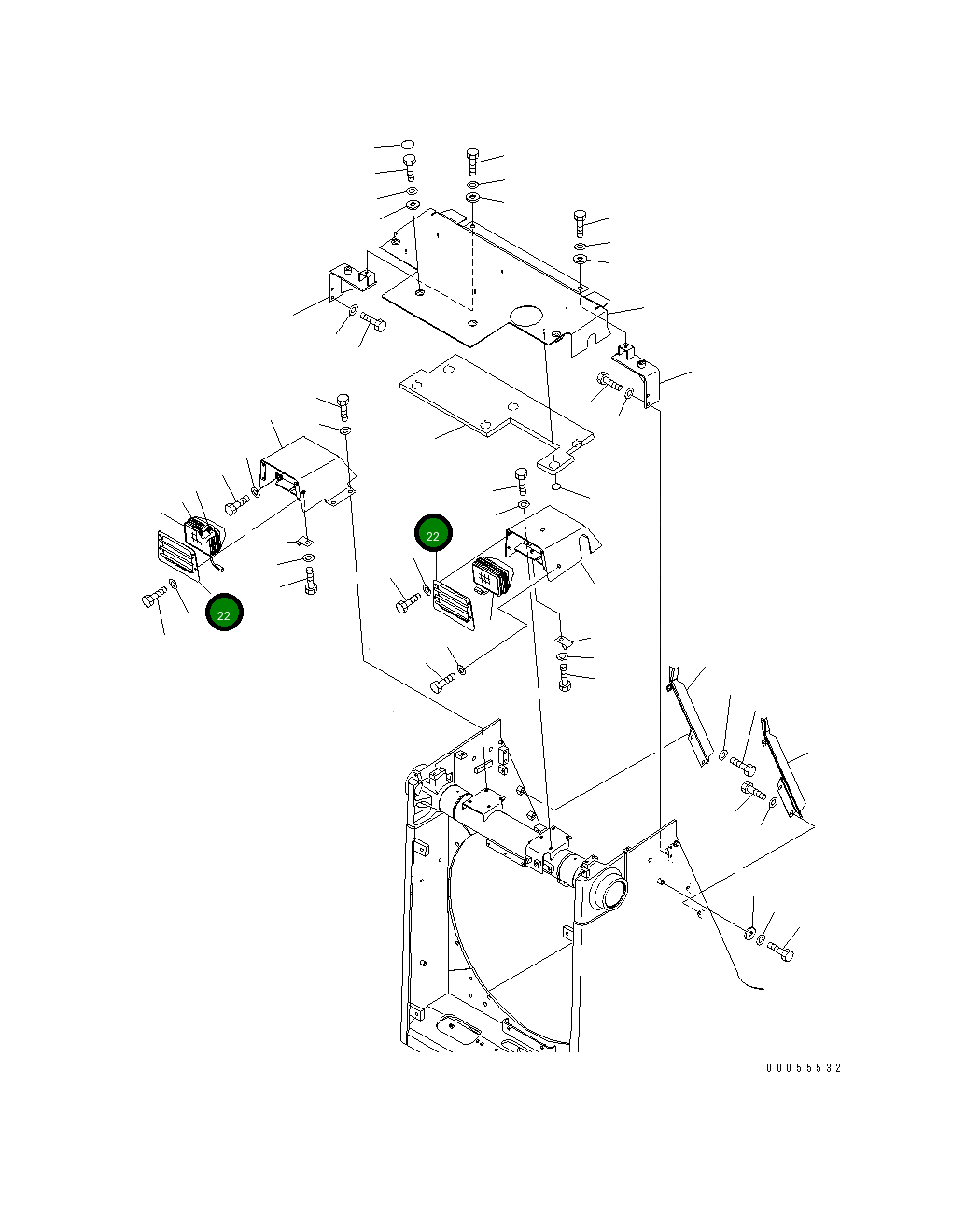 22

22

00055532