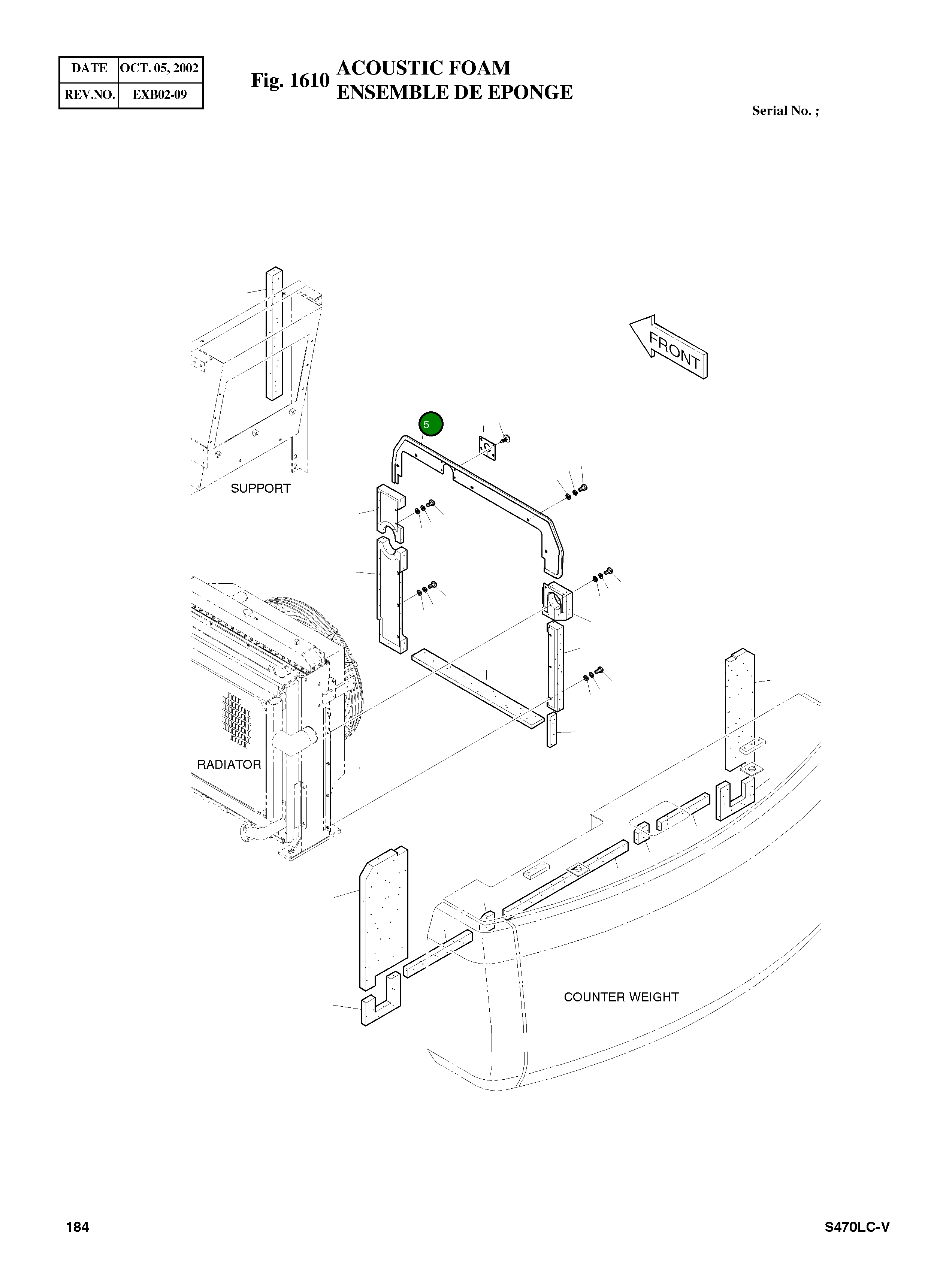 | DATE | OCT. 05, 2002 |
|---|---|
| REV.NO. | EXB02-09 |

Fig. 1610 ACOUSTIC FOAM
ENSEMBLE DE EPONGE

Serial No. ;

FRONT

5

SUPPORT

RADIATOR

COUNTER WEIGHT

184

S470LC-V