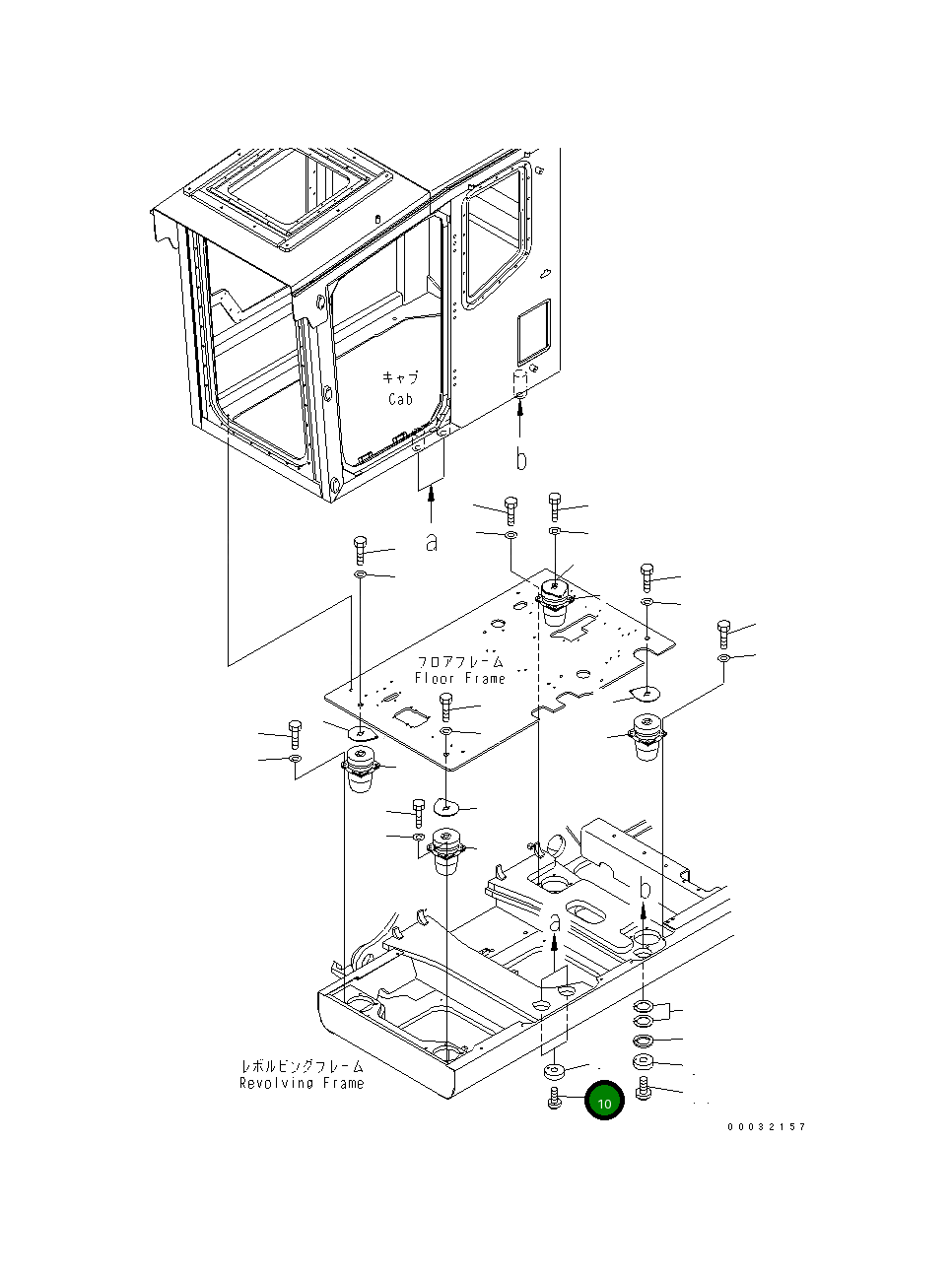 キャブ
Cab

b

a

フロアフレーム
Floor Frame

b

a

レボルビングフレーム
Revolving Frame

10

00032157