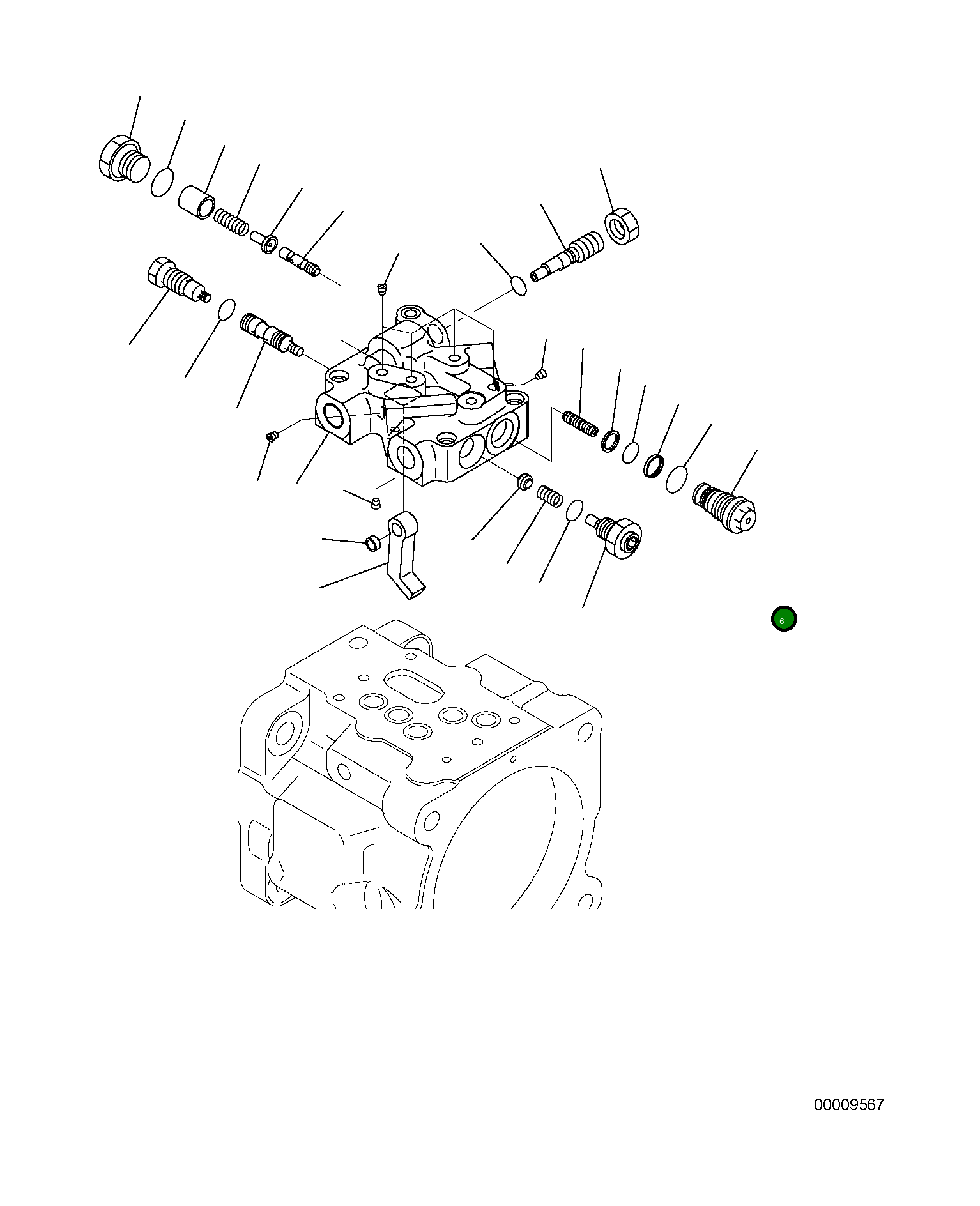 6

00009567